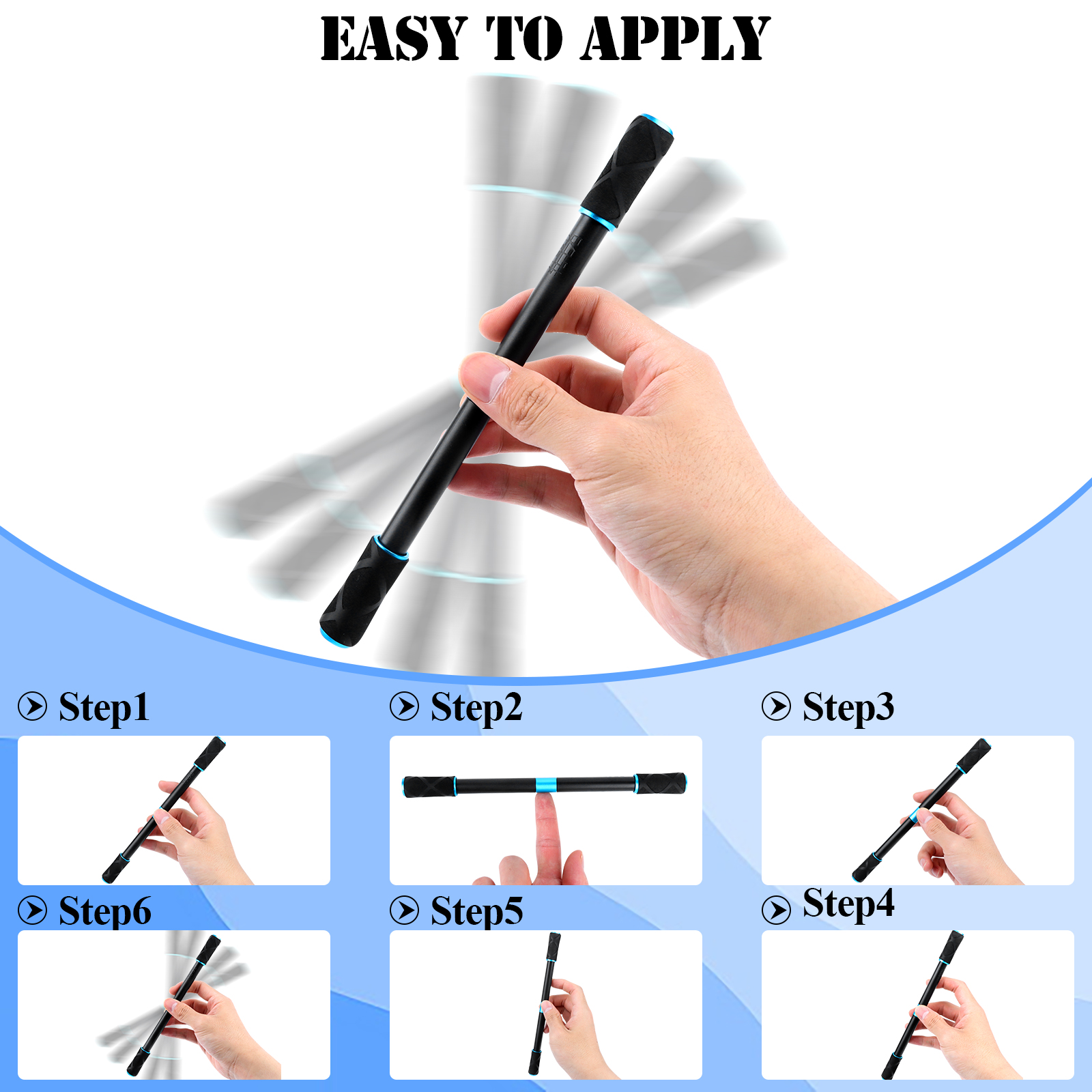 EASY TO APPLY

Step1

Step2

Step3

Step6

Step5

Step4