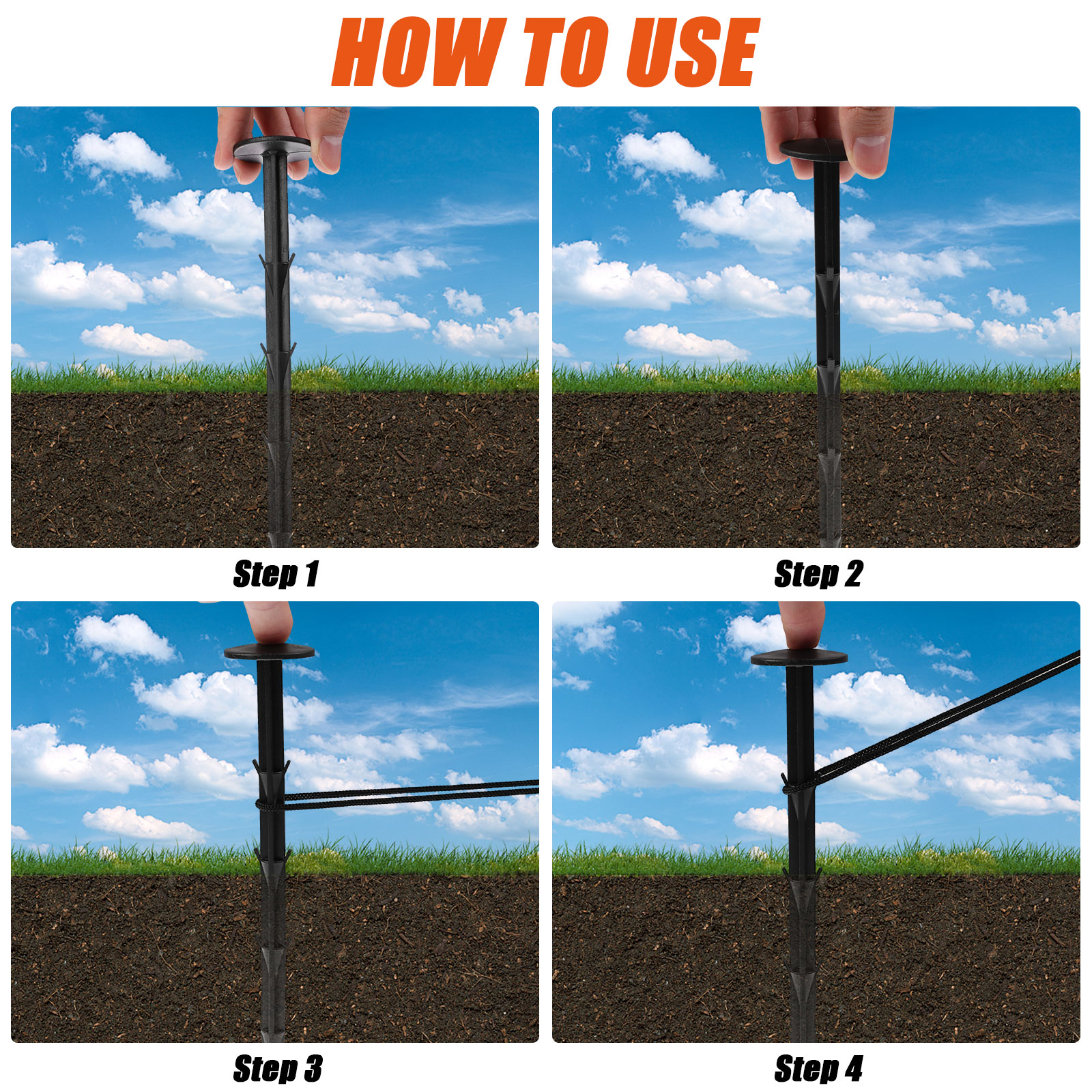 HOW TO USE

Step 1

Step 2

Step 3

Step 4