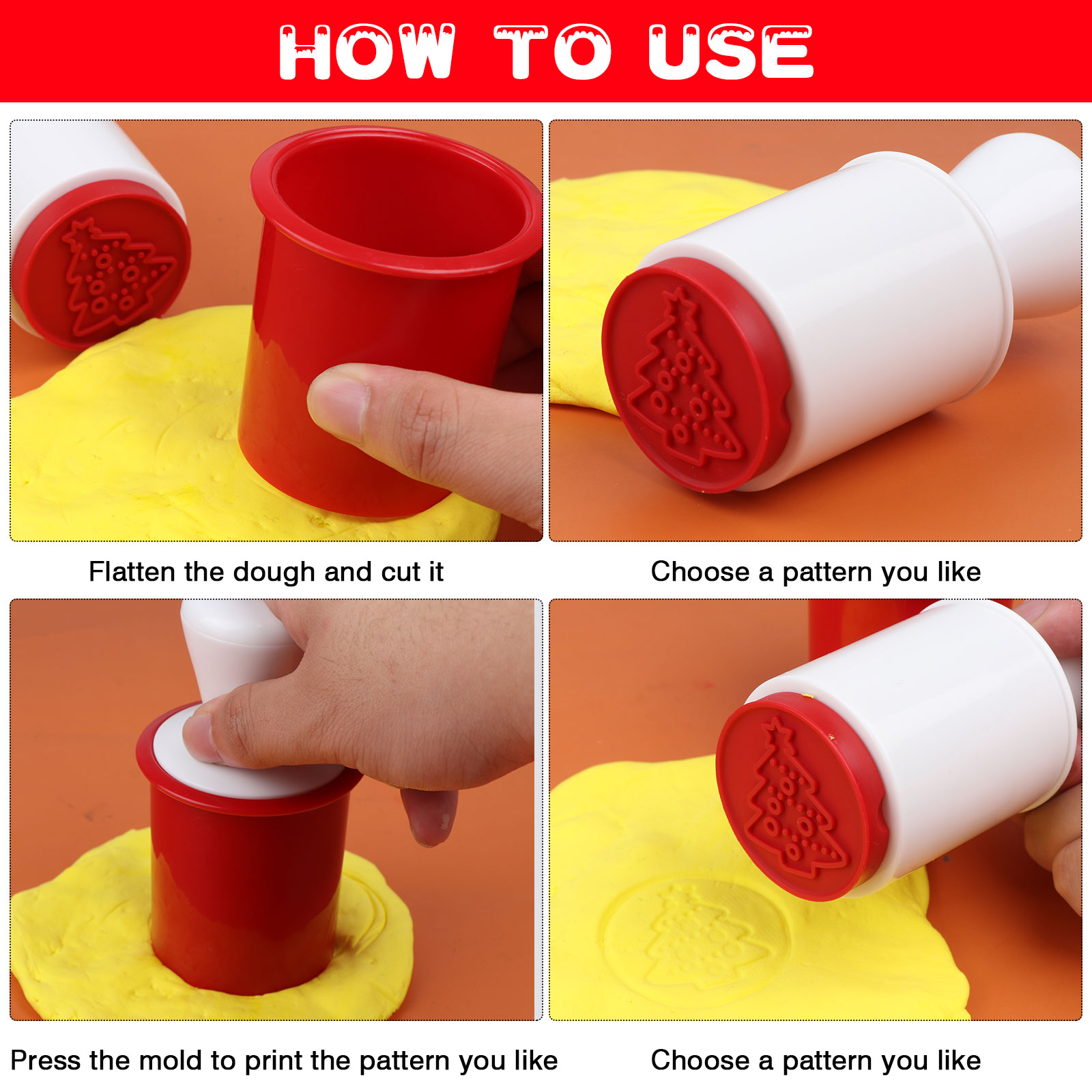 HOW TO USE

Flatten the dough and cut it

Choose a pattern you like

Press the mold to print the pattern you like

Choose a pattern you like