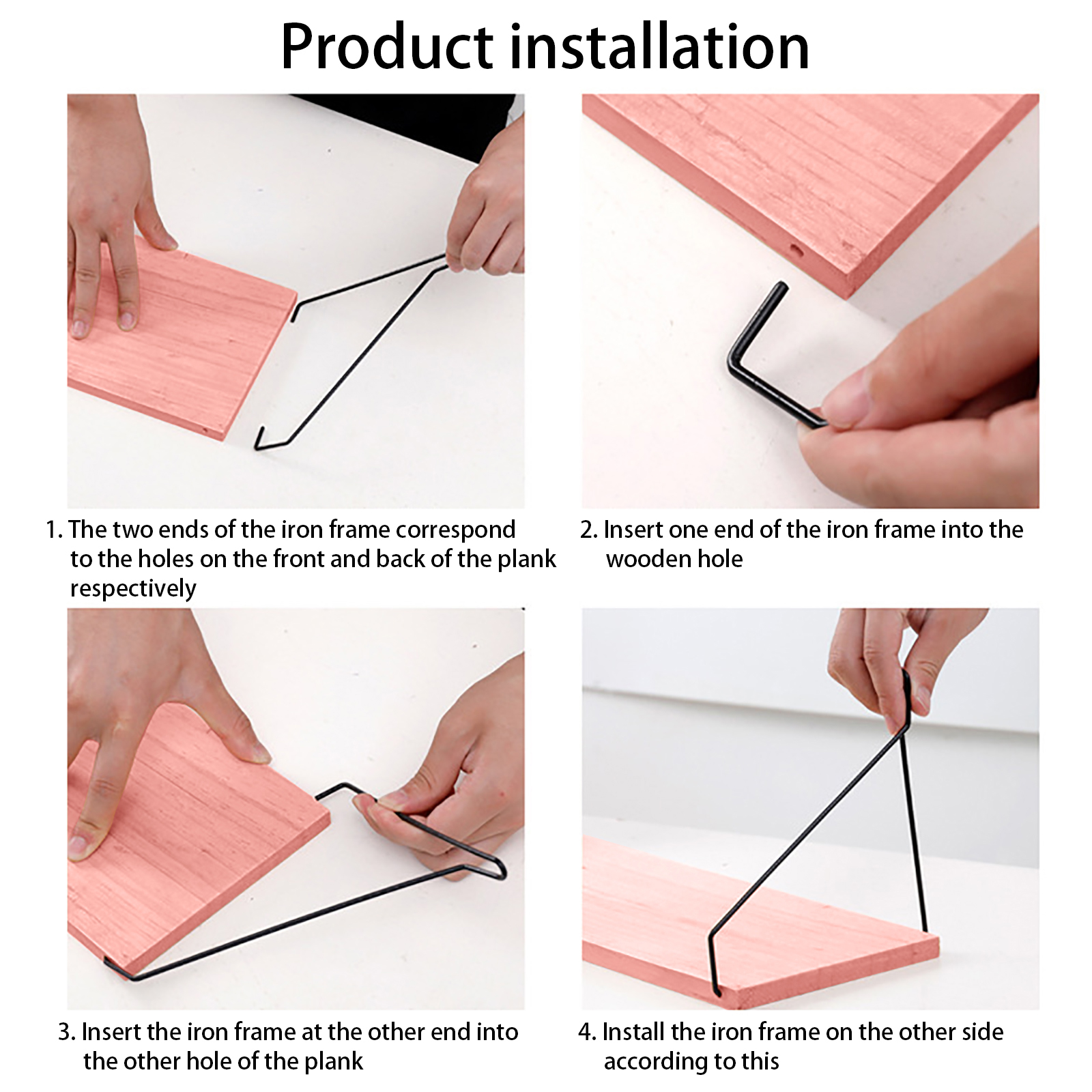 Product installation

1. The two ends of the iron frame correspond to the holes on the front and back of the plank respectively

2. Insert one end of the iron frame into the wooden hole

3. Insert the iron frame at the other end into the other hole of the plank

4. Install the iron frame on the other side according to this