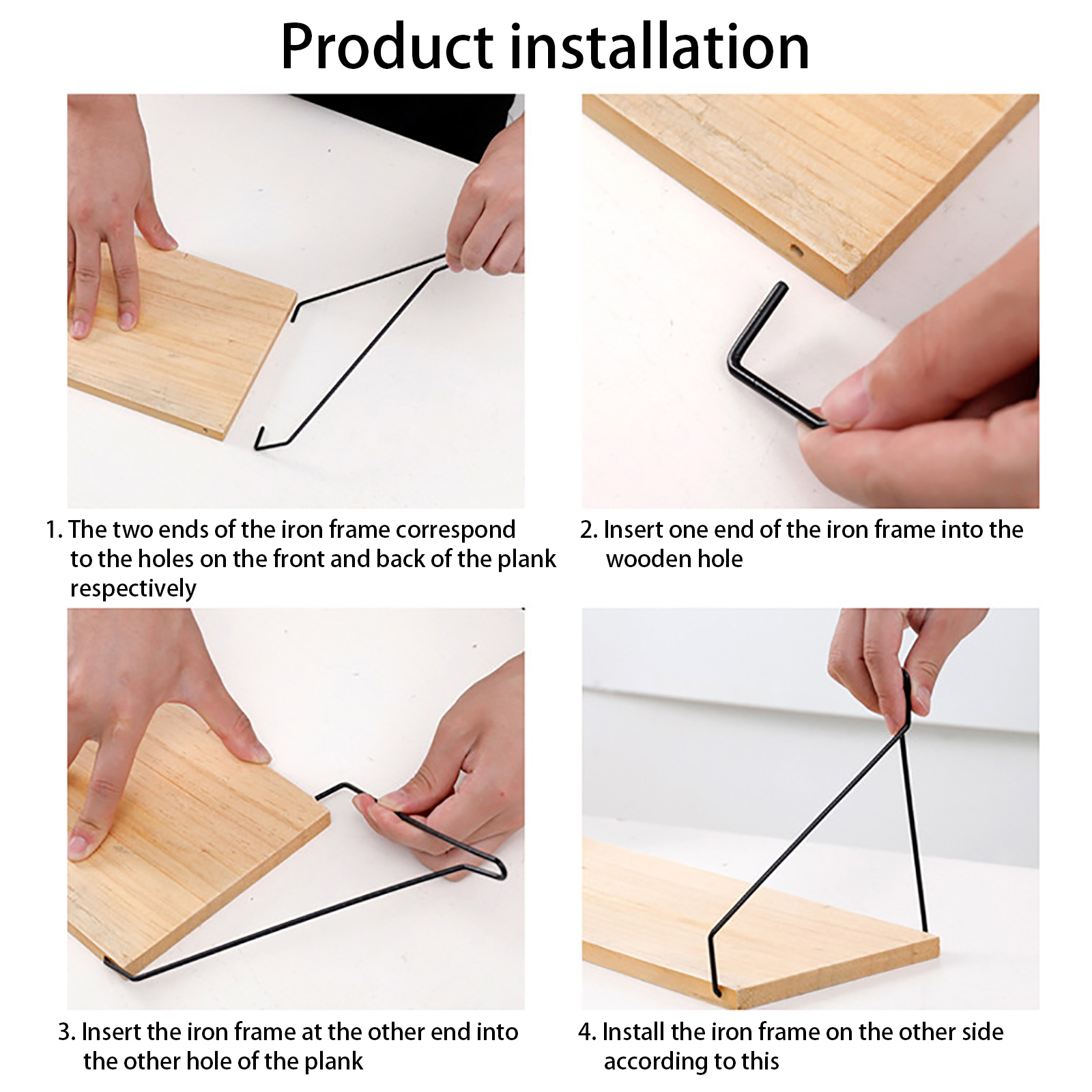 Product installation

1. The two ends of the iron frame correspond to the holes on the front and back of the plank respectively

2. Insert one end of the iron frame into the wooden hole

3. Insert the iron frame at the other end into the other hole of the plank

4. Install the iron frame on the other side according to this