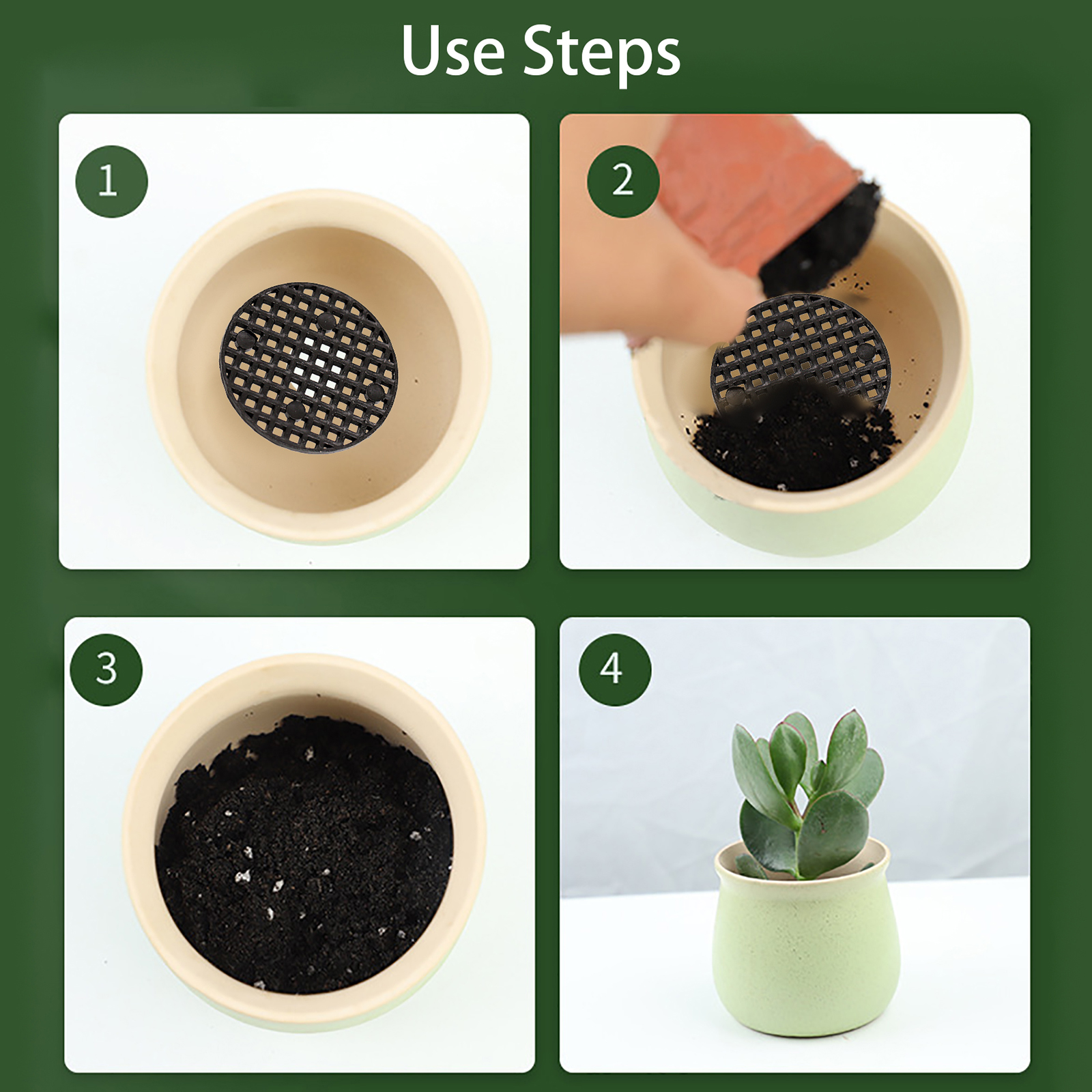 Use Steps

1

2

3

4