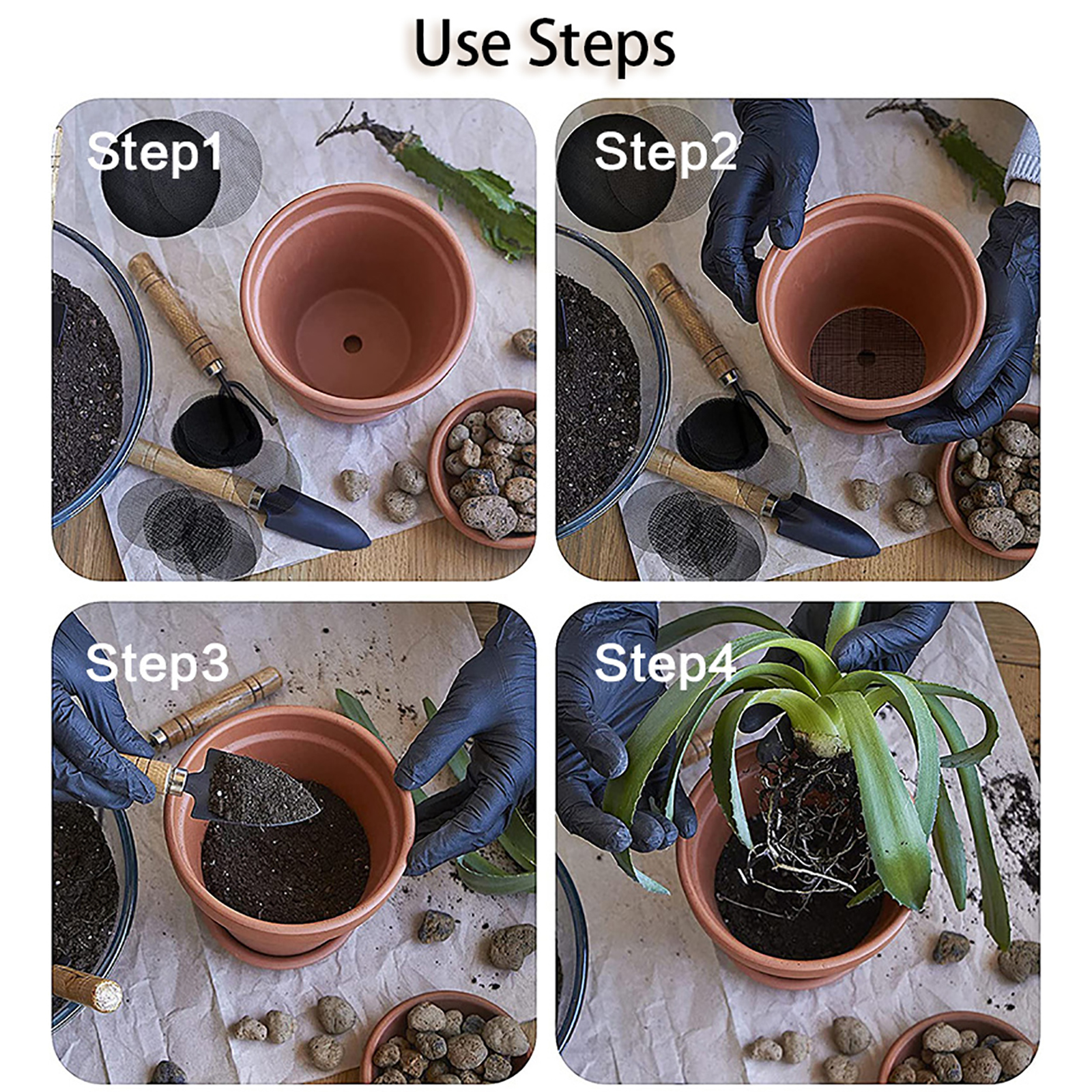 Use Steps

Step1

Step2

Step3

Step4