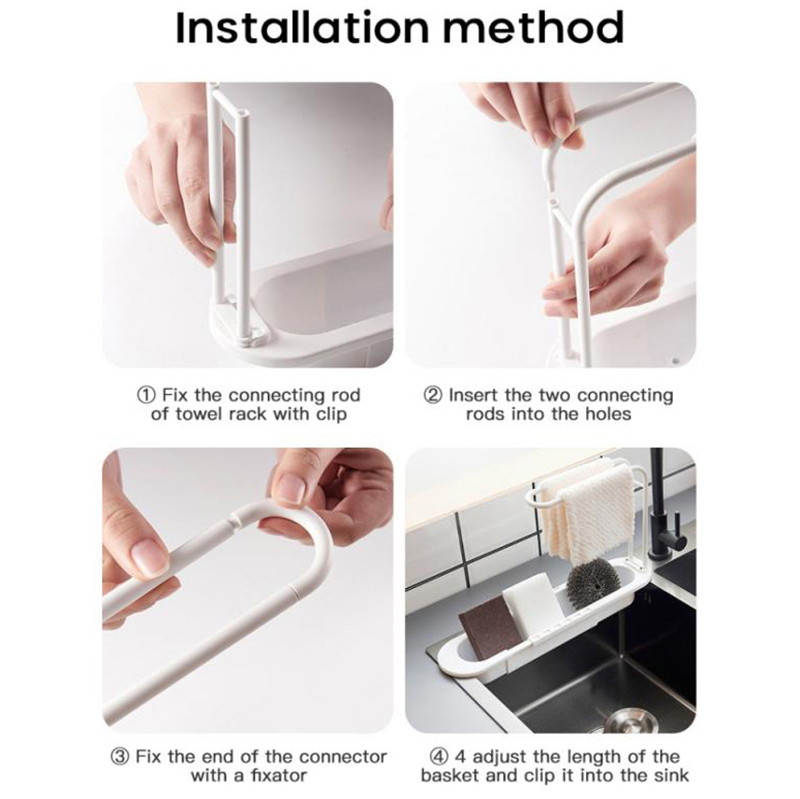 Installation method

① Fix the connecting rod of towel rack with clip

② Insert the two connecting rods into the holes

③ Fix the end of the connector with a fixator

④ 4 adjust the length of the basket and clip it into the sink