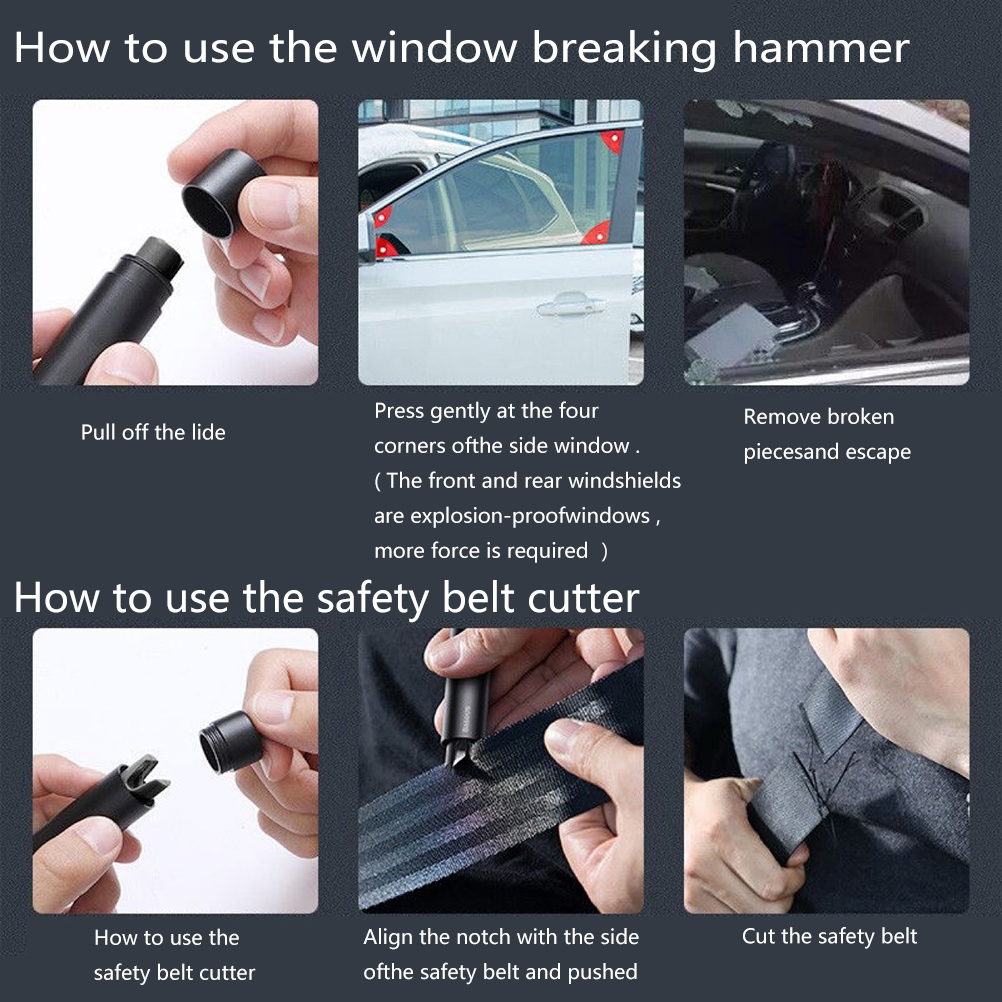 How to use the window breaking hammer

Pull off the lide

Press gently at the four corners ofthe side window . ( The front and rear windshields are explosion-proofwindows , more force is required )

Remove broken piecesand escape

How to use the safety belt cutter

How to use the safety belt cutter

Align the notch with the side ofthe safety belt and pushed

Cut the safety belt