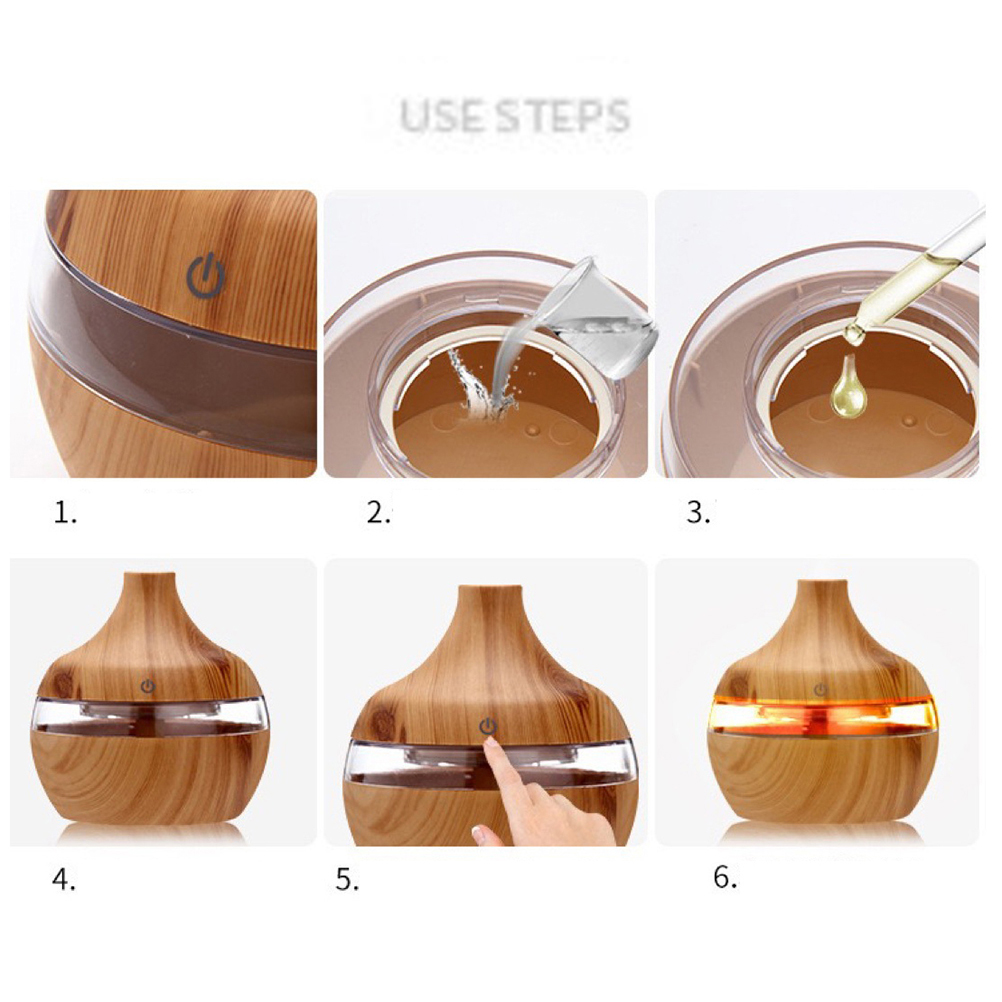 USE STEPS

1.

2.

3.

4.

5.

6.