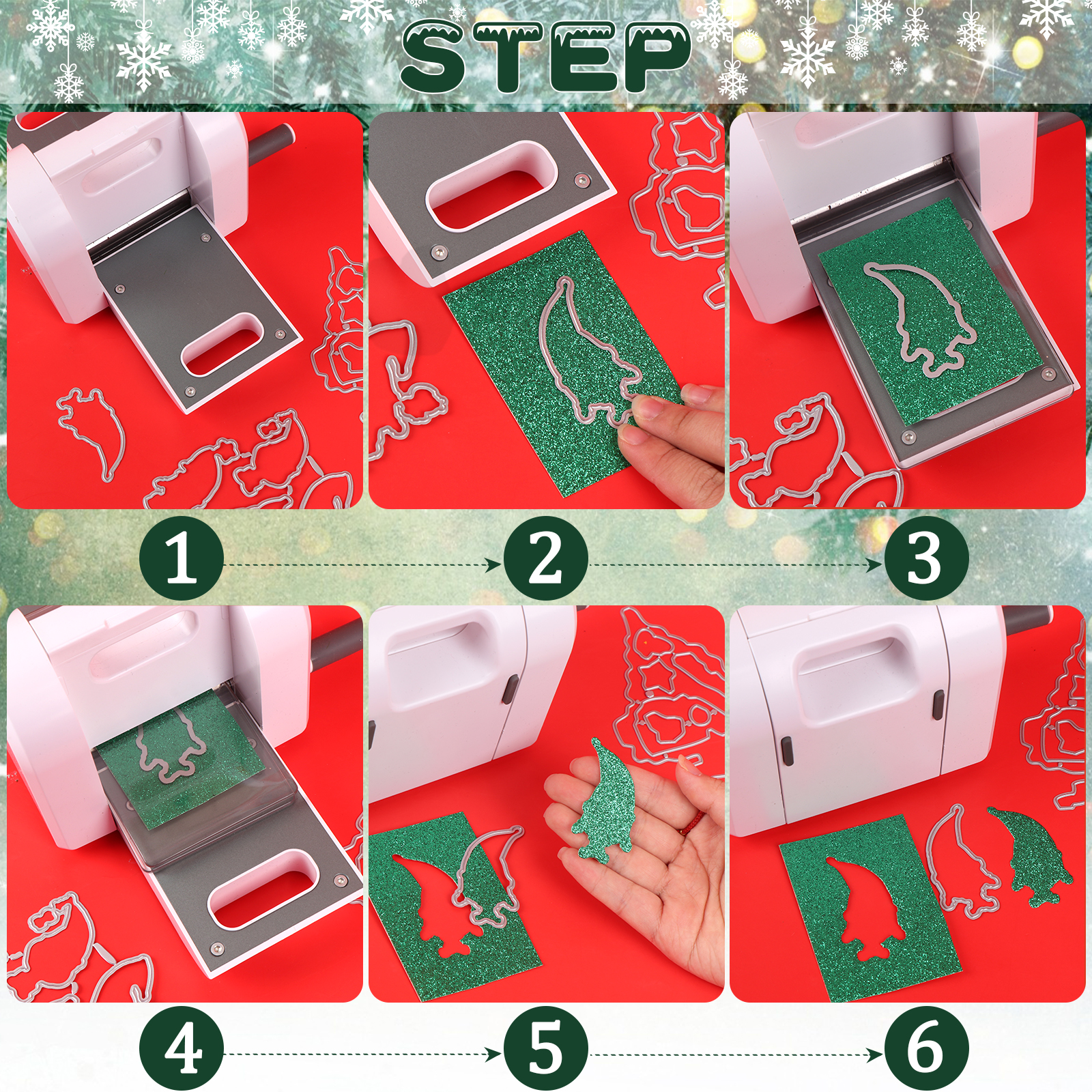 STEP

1

2

3

4

5

6