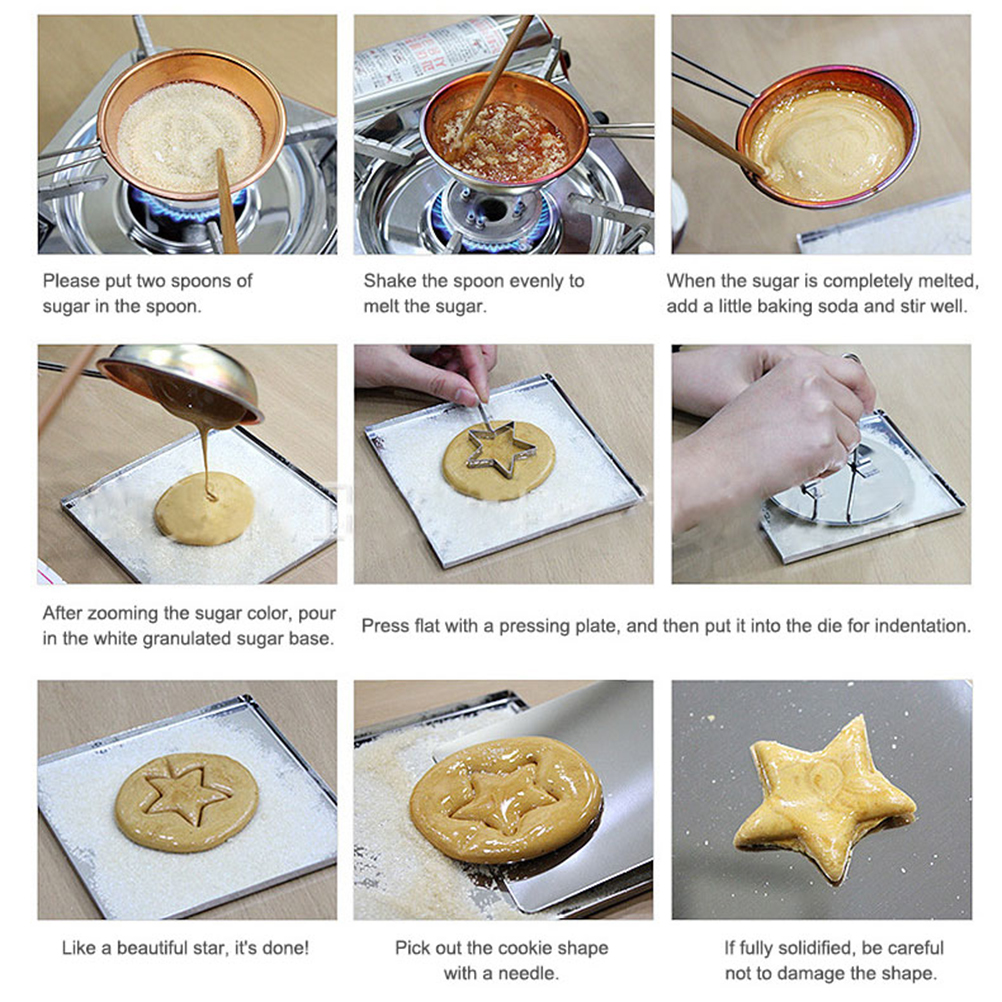 Please put two spoons of sugar in the spoon.

Shake the spoon evenly to melt the sugar.

When the sugar is completely melted, add a little baking soda and stir well.

After zooming the sugar color, pour in the white granulated sugar base.

Press flat with a pressing plate, and then put it into the die for indentation.

Like a beautiful star, it's done!

Pick out the cookie shape with a needle.

If fully solidified, be careful not to damage the shape.