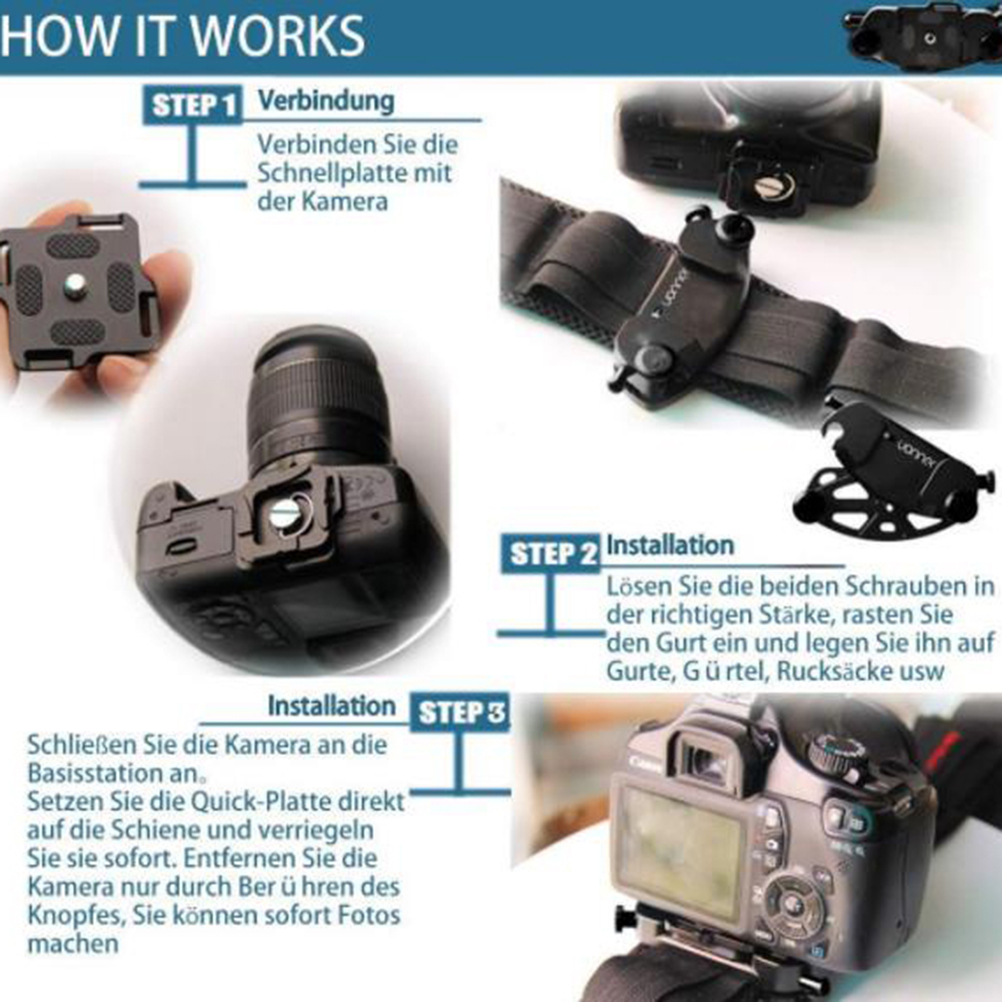 HOW IT WORKS

STEP 1 Verbindung

Verbinden Sie die Schnellplatte mit der Kamera

STEP 2 Installation

Lösen Sie die beiden Schrauben in der richtigen Stärke, rasten Sie den Gurt ein und legen Sie ihn auf Gurte, G ü rtel, Rucksäcke usw

Installation STEP 3

Schließen Sie die Kamera an die Basisstation an。
Setzen Sie die Quick-Platte direkt auf die Schiene und verriegeln Sie sie sofort. Entfernen Sie die Kamera nur durch Ber ü hren des Knopfes, Sie können sofort Fotos machen

Canon