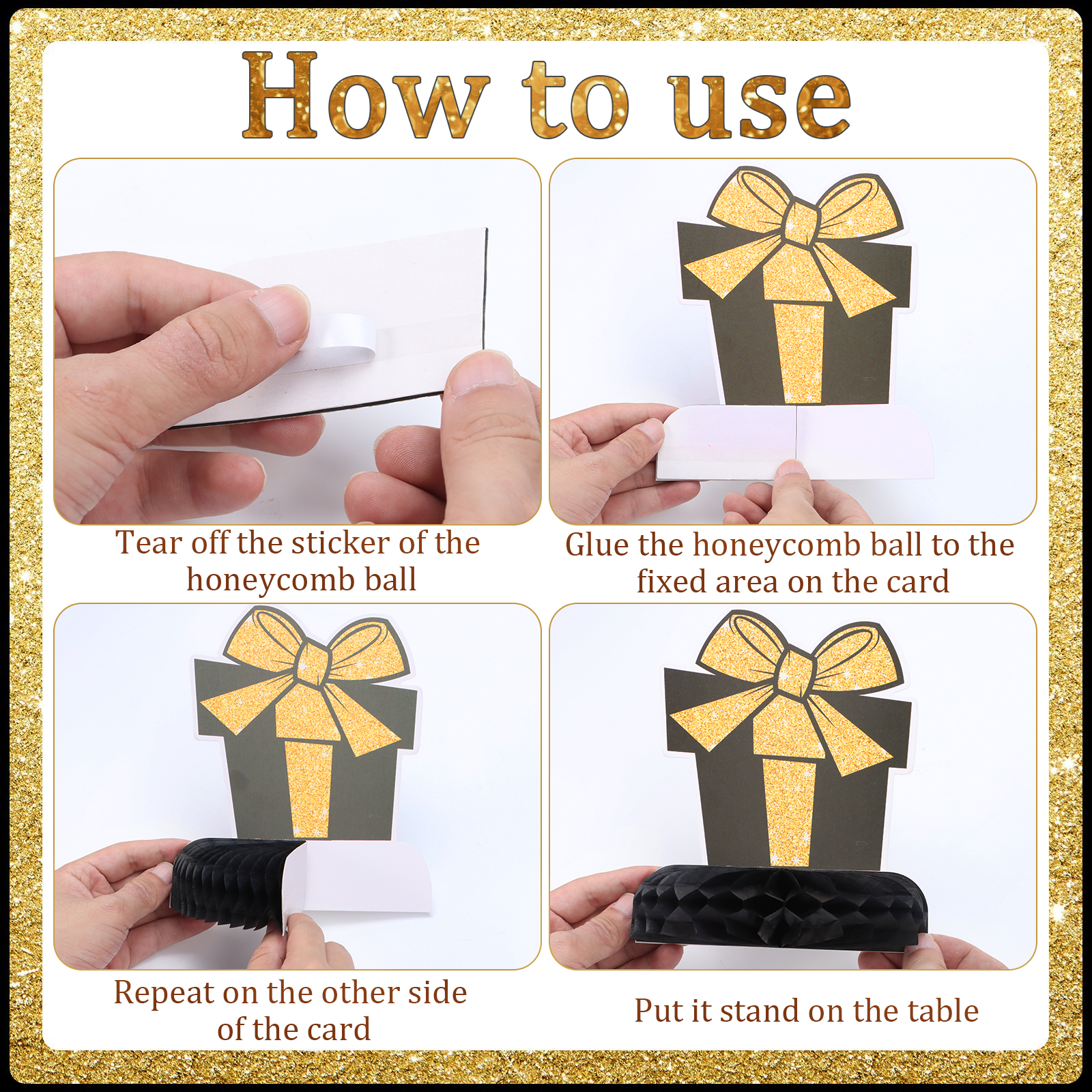 How to use

Tear off the sticker of the honeycomb ball

Glue the honeycomb ball to the fixed area on the card

Repeat on the other side of the card

Put it stand on the table