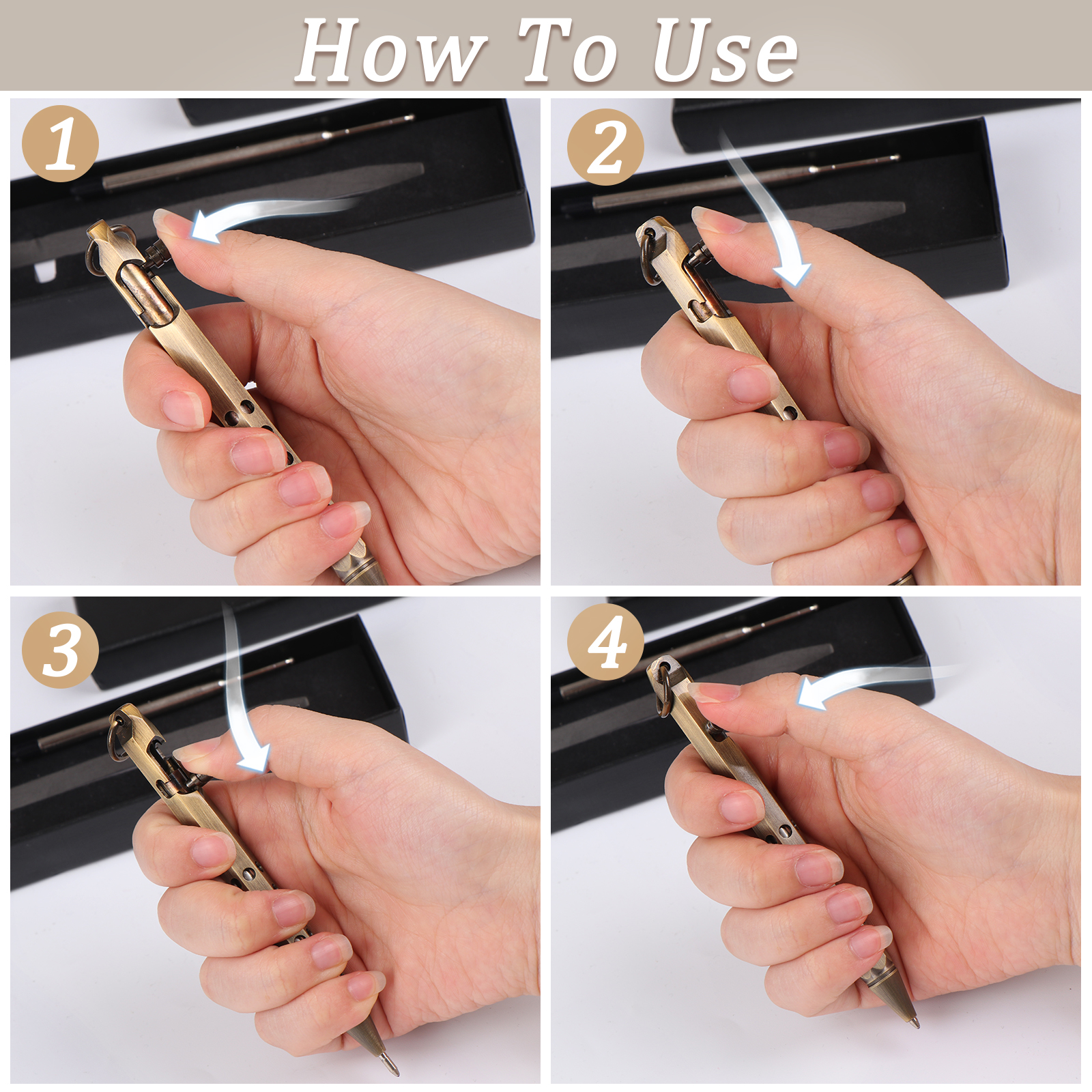 How To Use

1

2

3

4