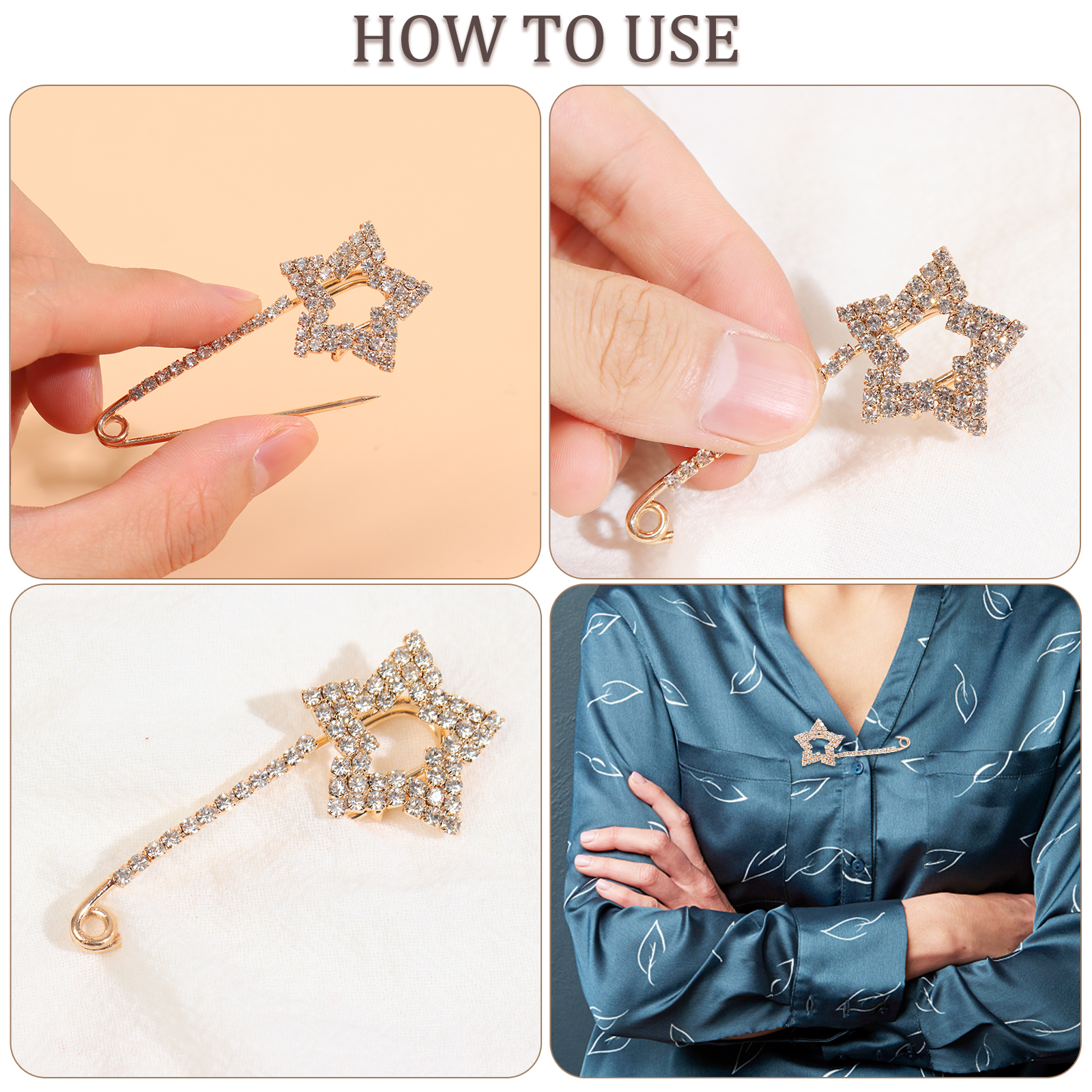 HOW TO USE