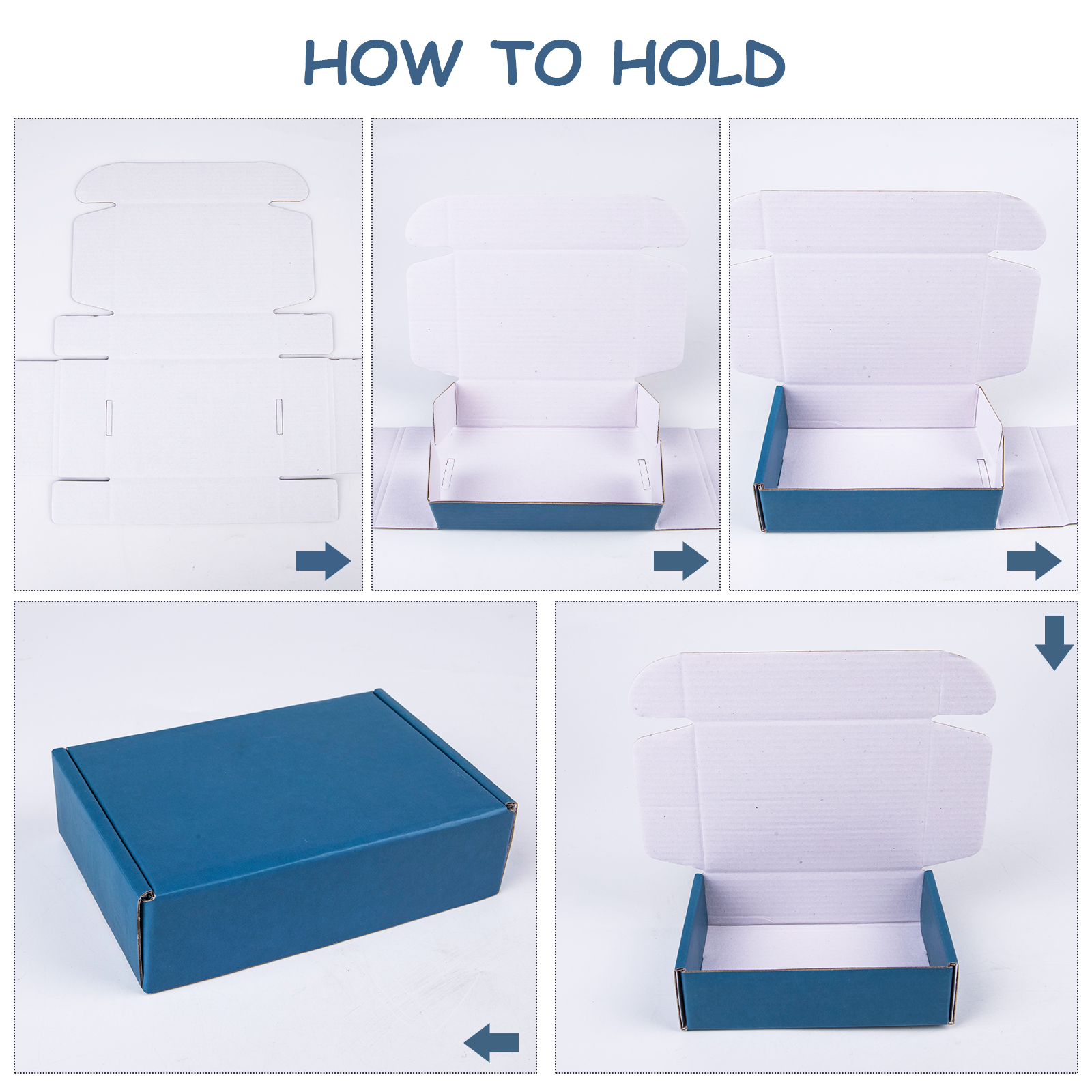 HOW TO HOLD