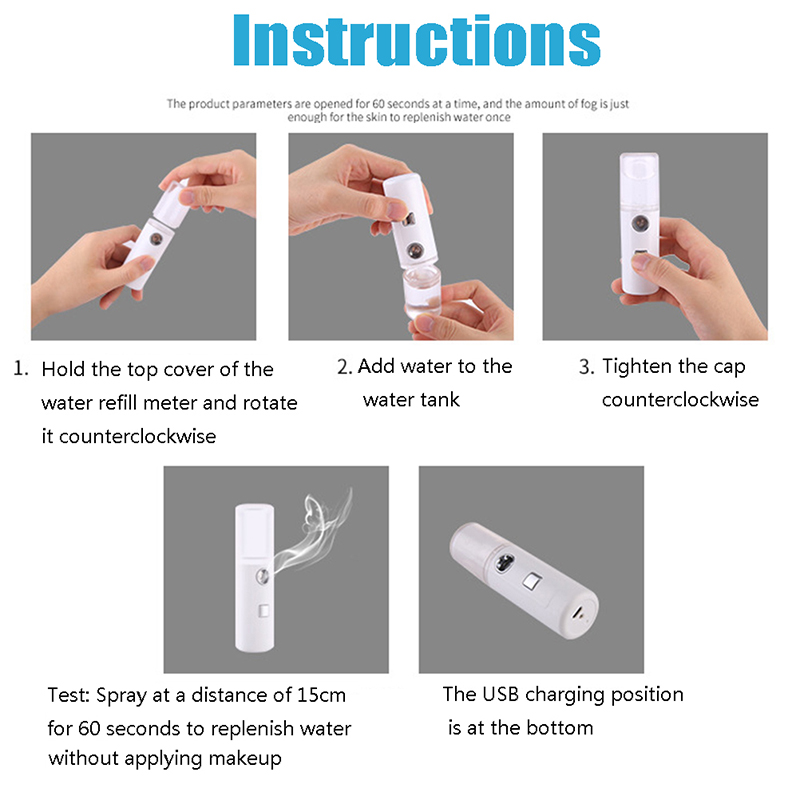 Instructions

The product parameters are opened for 60 seconds at a time, and the amount of fog is just enough for the skin to replenish water once

1. Hold the top cover of the water refill meter and rotate it counterclockwise

2. Add water to the water tank

3. Tighten the cap counterclockwise

Test: Spray at a distance of 15cm for 60 seconds to replenish water without applying makeup

The USB charging position is at the bottom