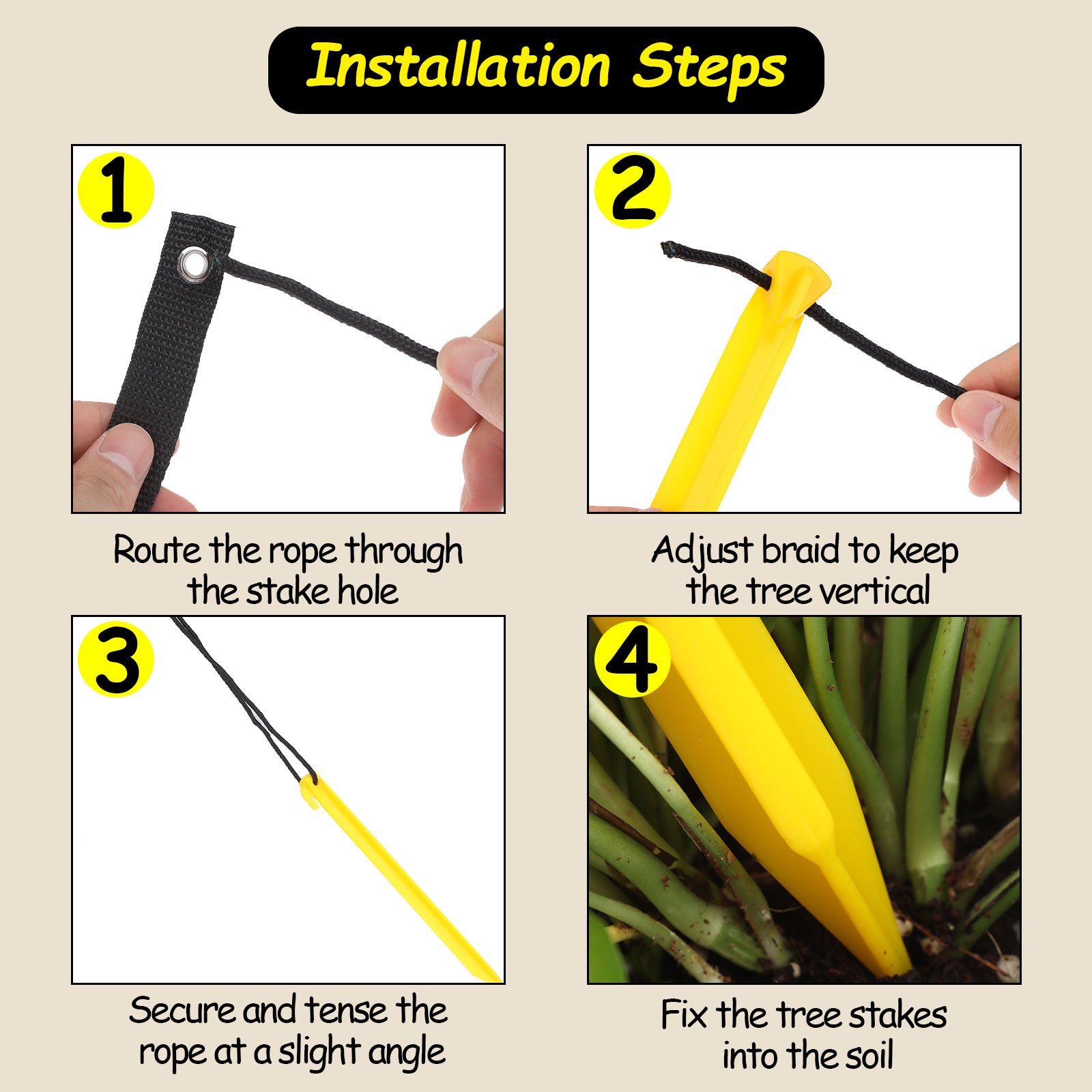 Installation Steps

1

Route the rope through the stake hole

2

Adjust braid to keep the tree vertical

3

Secure and tense the rope at a slight angle

4

Fix the tree stakes into the soil