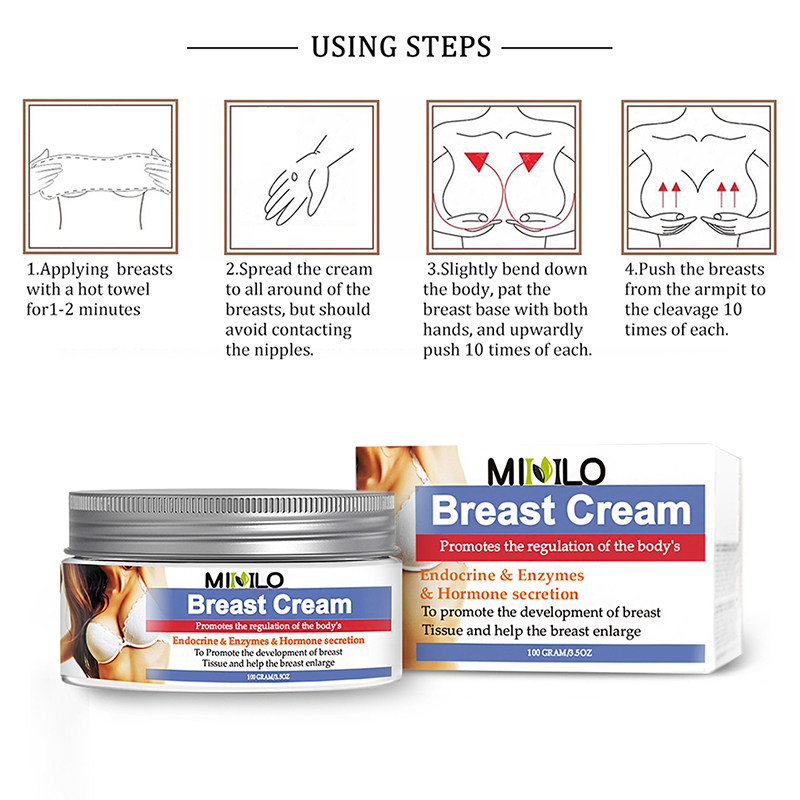 USING STEPS

1.Applying breasts with a hot towel for1-2 minutes

2.Spread the cream to all around of the breasts, but should avoid contacting the nipples.

3.Slightly bend down the body, pat the breast base with both hands, and upwardly push 10 times of each.

4.Push the breasts from the armpit to the cleavage 10 times of each.

MINILO
Breast Cream
Promotes the regulation of the body's
Endocrine & Enzymes & Hormone secretion
To Promote the development of breast Tissue and help the breast enlarge
100 GRAM/3.5OZ

MINILO
Breast Cream
Promotes the regulation of the body's
Endocrine & Enzymes & Hormone secretion
To promote the development of breast Tissue and help the breast enlarge
100 GRAM/3.5OZ