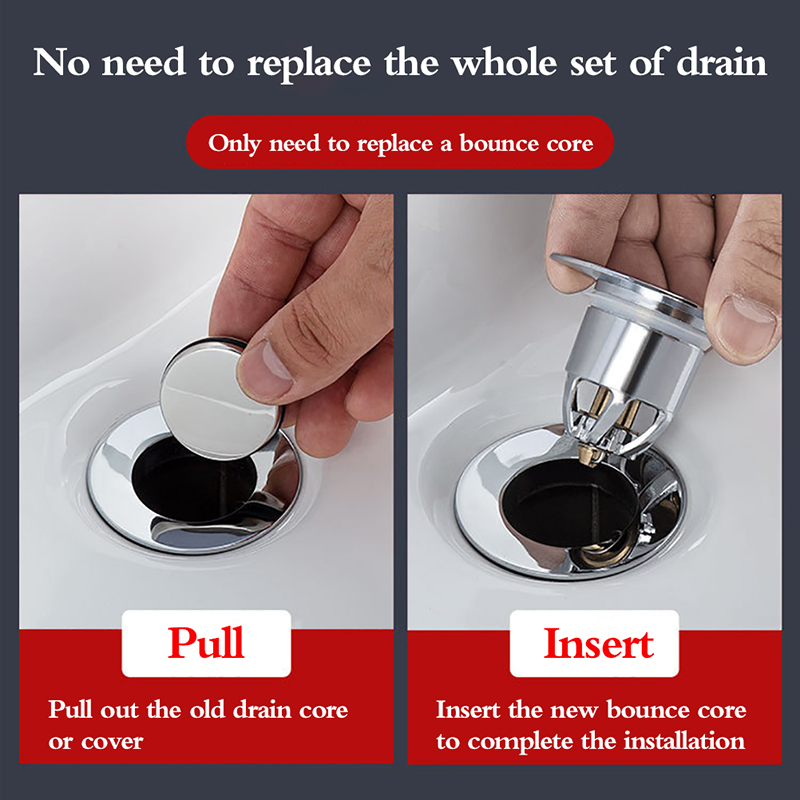 No need to replace the whole set of drain

Only need to replace a bounce core

Pull

Pull out the old drain core or cover

Insert

Insert the new bounce core to complete the installation