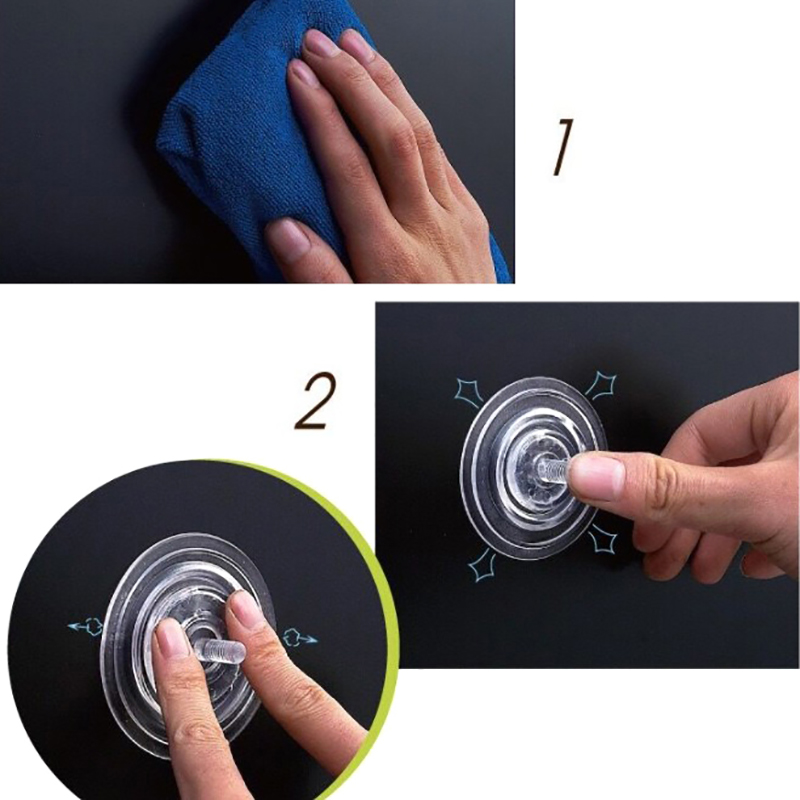 1

2