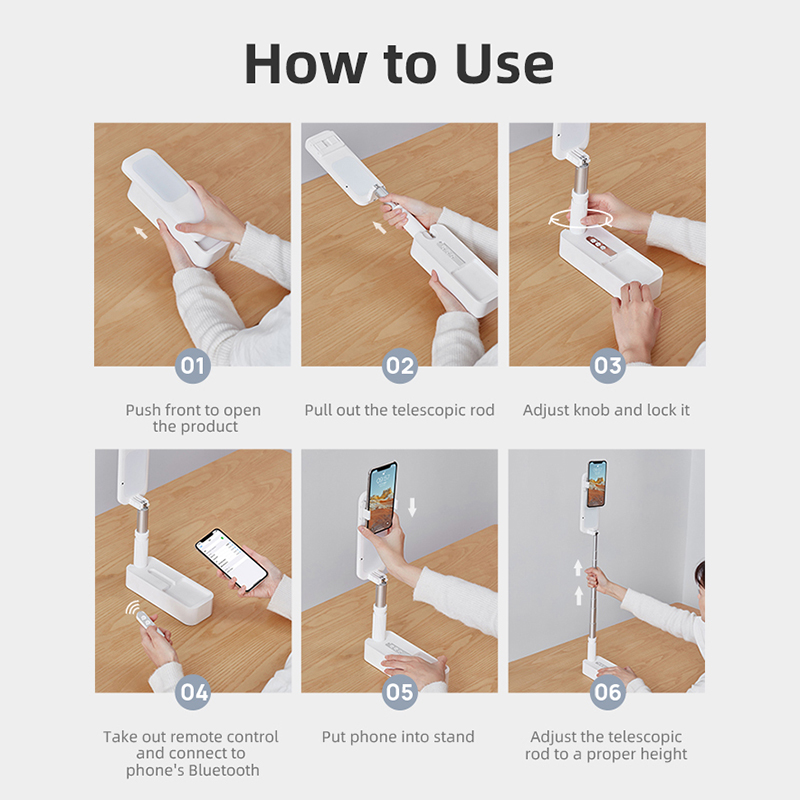 How to Use

01

Push front to open the product

02

Pull out the telescopic rod

03

Adjust knob and lock it

04

Take out remote control and connect to phone's Bluetooth

05

Put phone into stand

06

Adjust the telescopic rod to a proper height