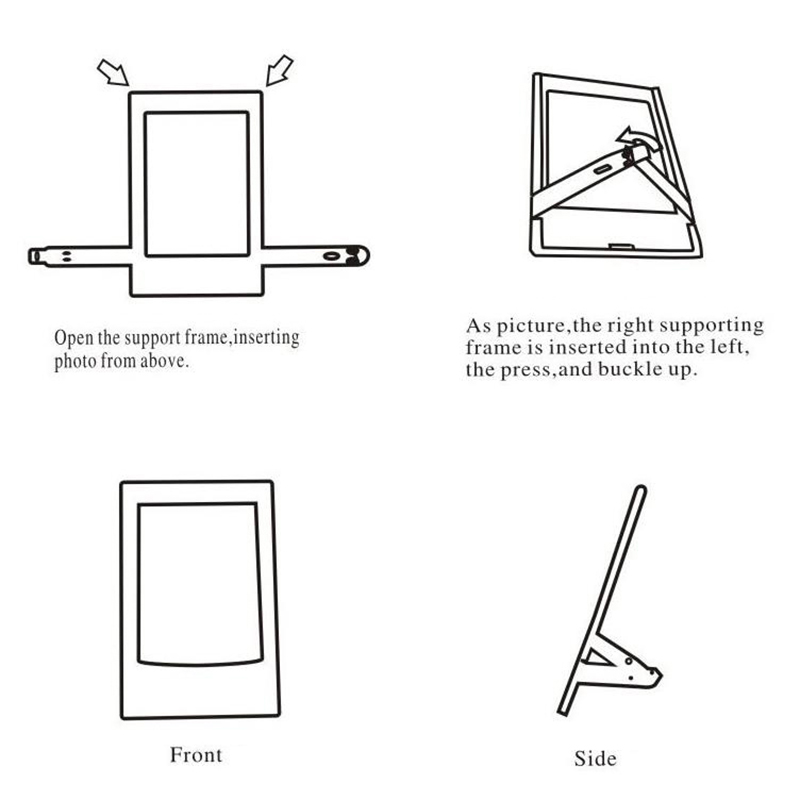 Open the support frame,inserting photo from above.

As picture,the right supporting frame is inserted into the left, the press,and buckle up.

Front

Side