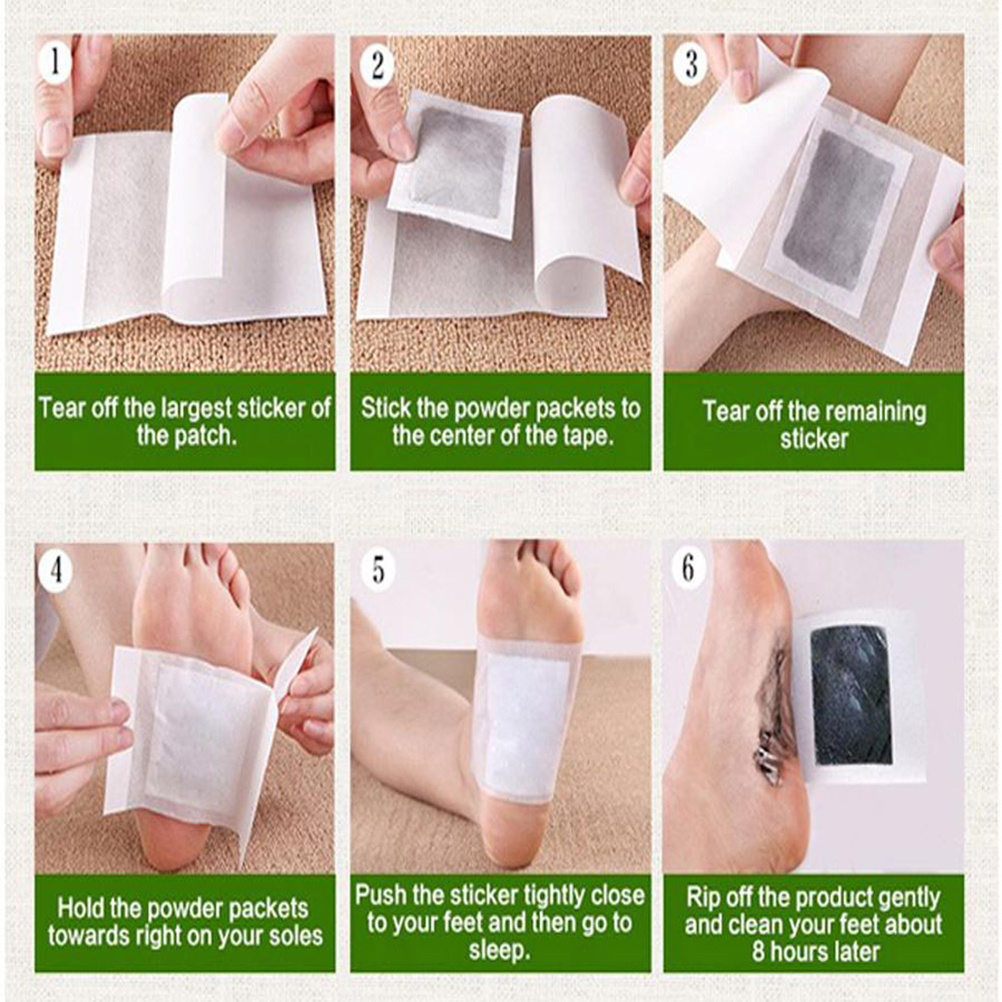 1

Tear off the largest sticker of the patch.

2

Stick the powder packets to the center of the tape.

3

Tear off the remaining sticker

4

Hold the powder packets towards right on your soles

5

Push the sticker tightly close to your feet and then go to sleep.

6

Rip off the product gently and clean your feet about 8 hours later