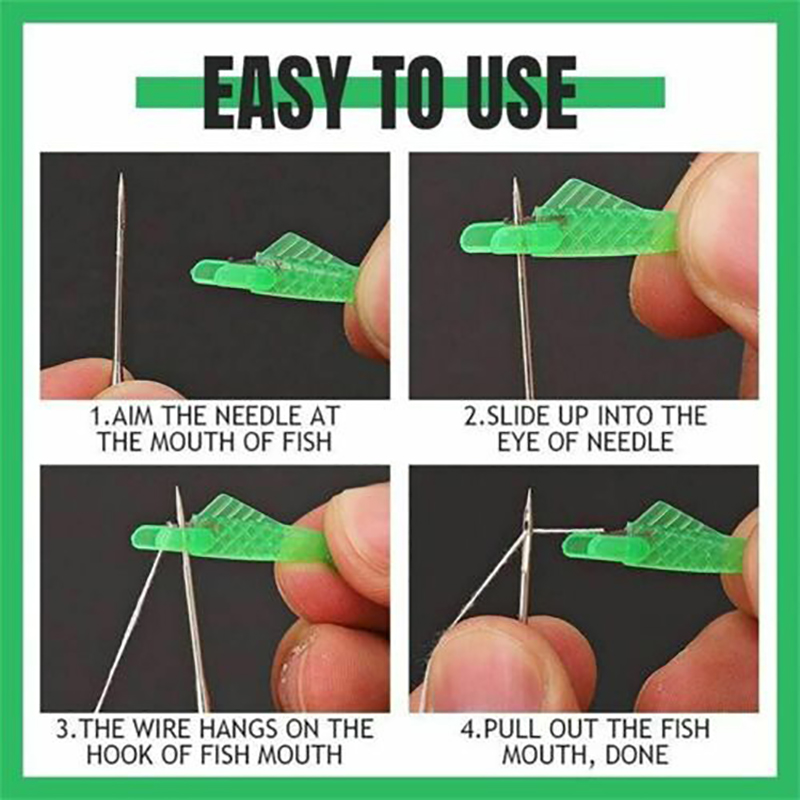 EASY TO USE

1.AIM THE NEEDLE AT THE MOUTH OF FISH

2.SLIDE UP INTO THE EYE OF NEEDLE

3.THE WIRE HANGS ON THE HOOK OF FISH MOUTH

4.PULL OUT THE FISH MOUTH, DONE