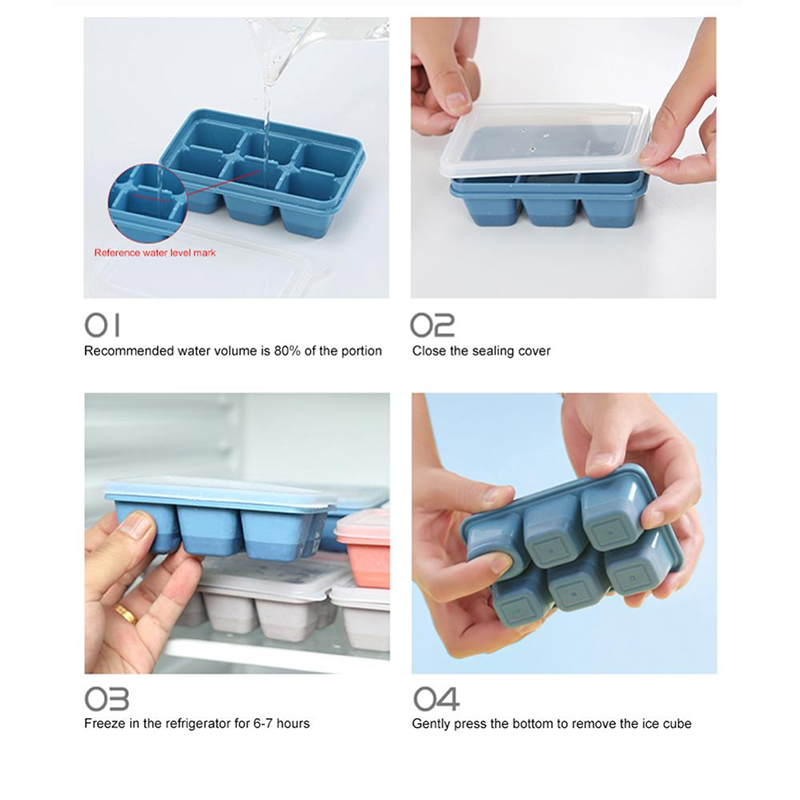 Reference water level mark

01
Recommended water volume is 80% of the portion

02
Close the sealing cover

03
Freeze in the refrigerator for 6-7 hours

04
Gently press the bottom to remove the ice cube