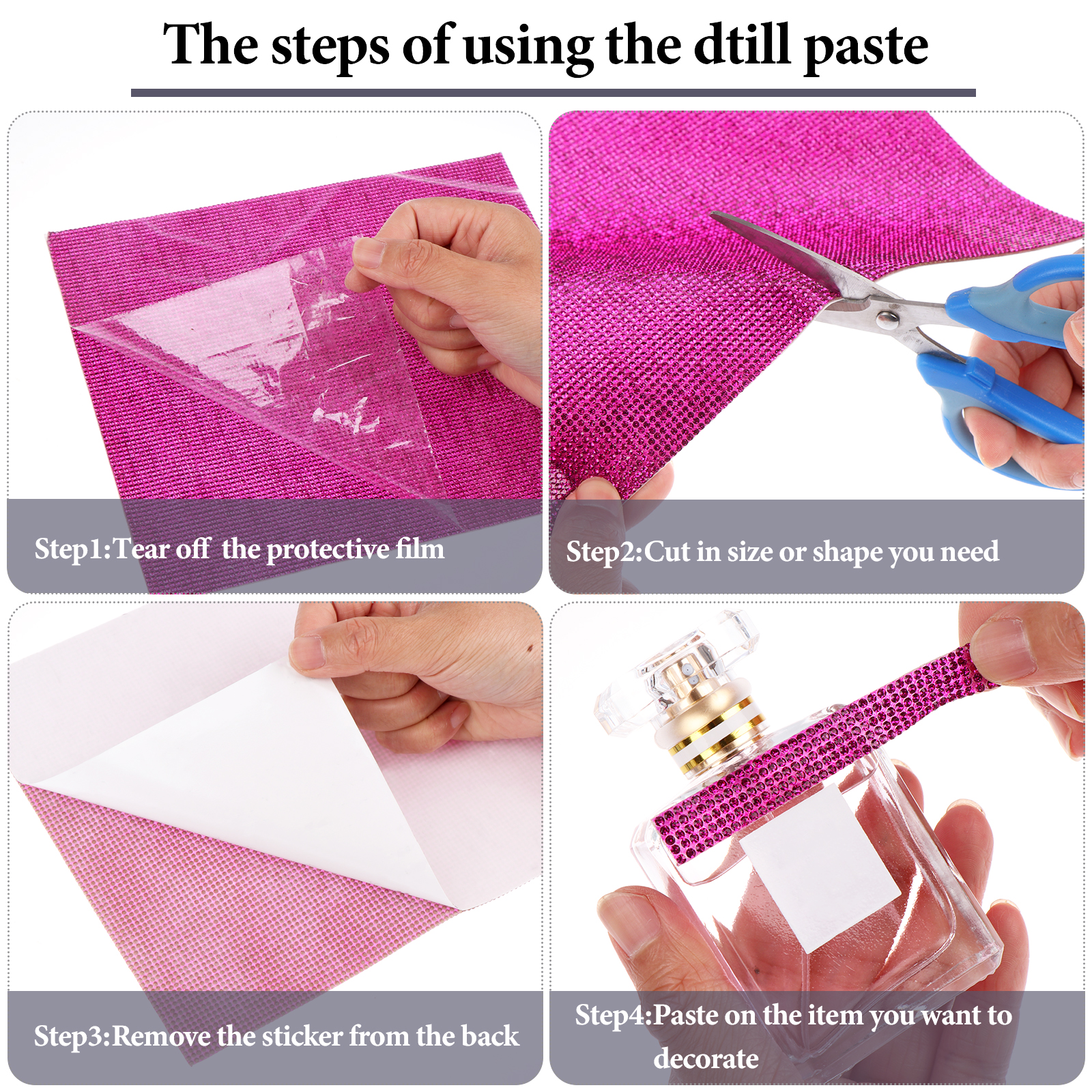 The steps of using the dtill paste

Step1:Tear off the protective film

Step2:Cut in size or shape you need

Step3:Remove the sticker from the back

Step4:Paste on the item you want to decorate