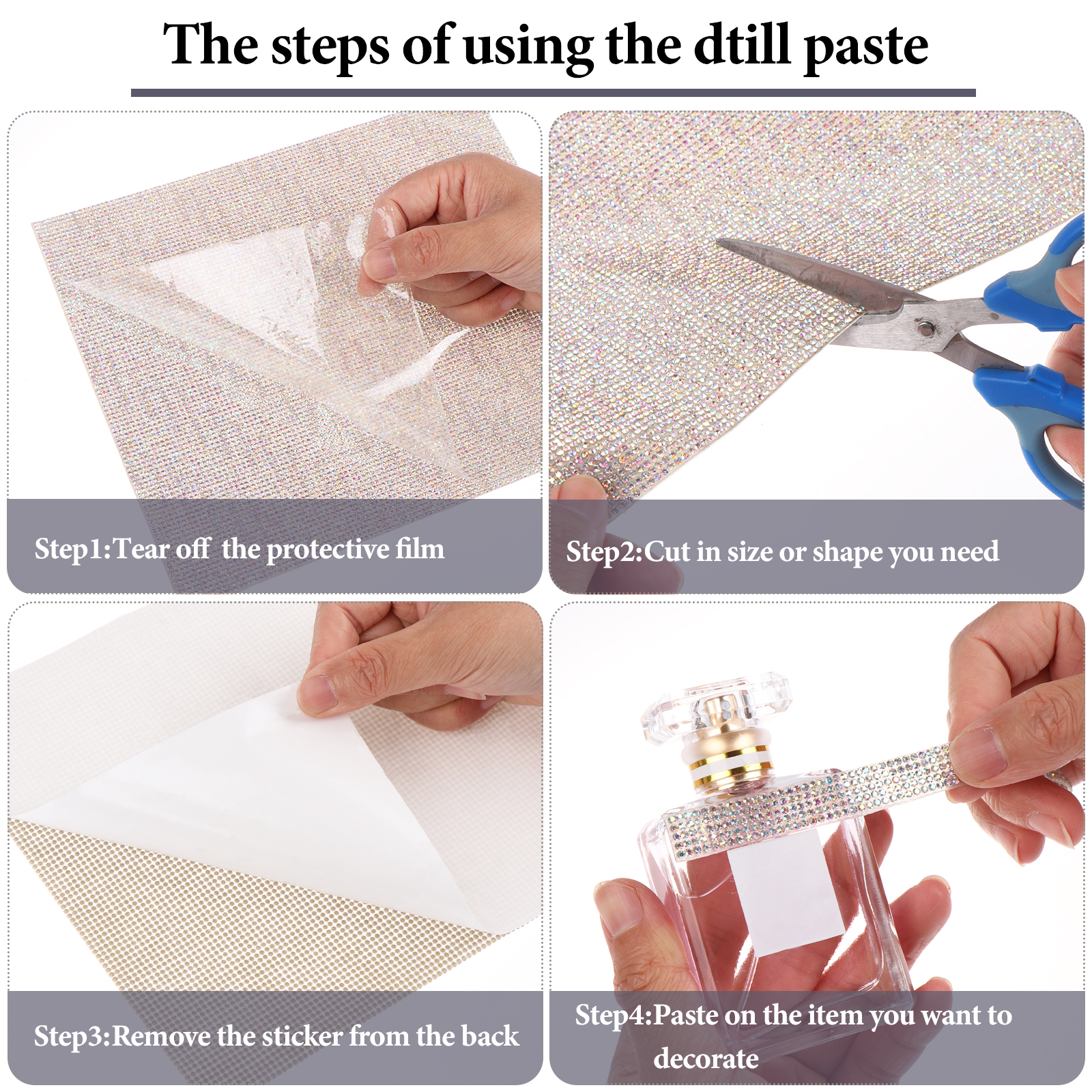 The steps of using the dtill paste

Step1:Tear off the protective film

Step2:Cut in size or shape you need

Step3:Remove the sticker from the back

Step4:Paste on the item you want to decorate