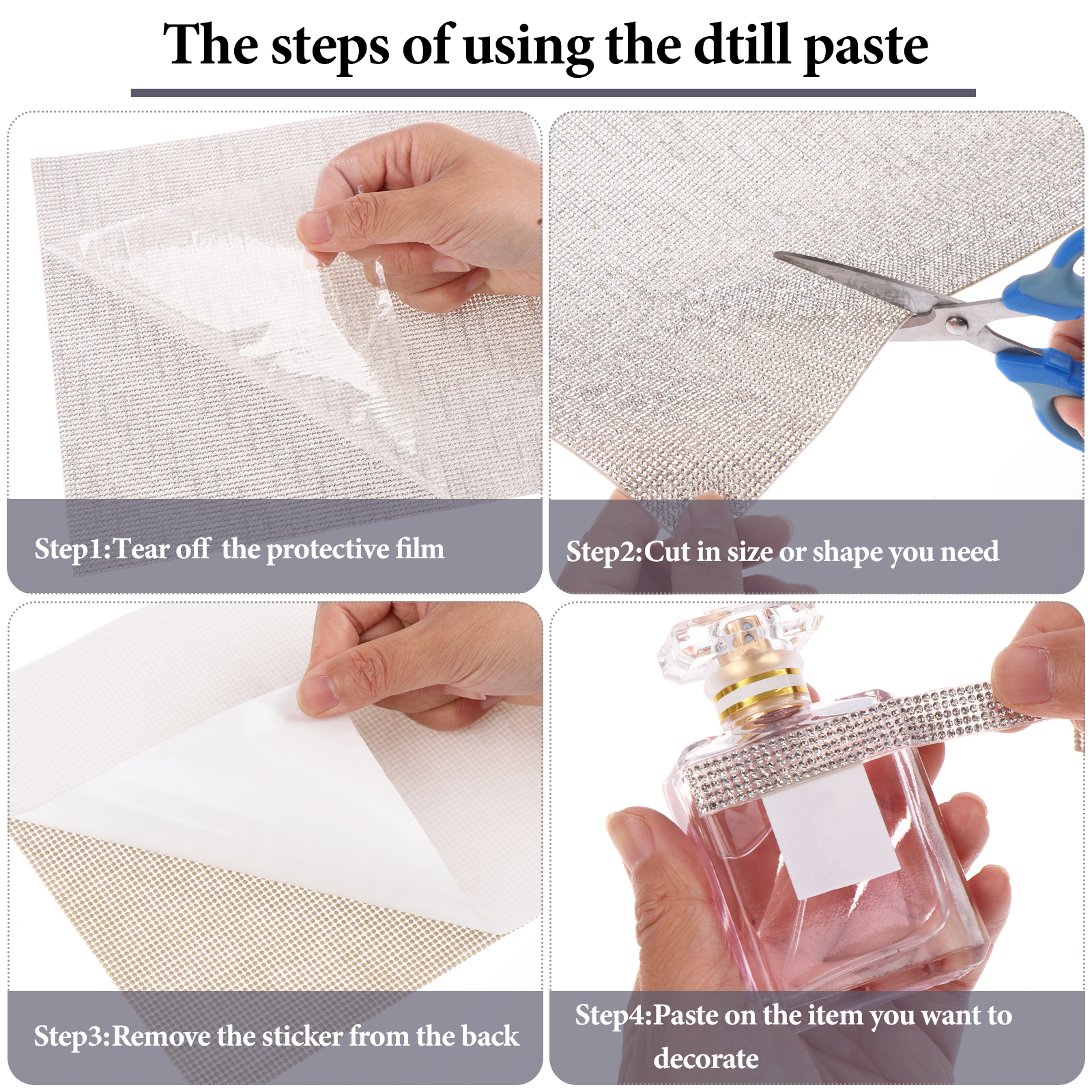 The steps of using the dtill paste

Step1:Tear off the protective film

Step2:Cut in size or shape you need

Step3:Remove the sticker from the back

Step4:Paste on the item you want to decorate