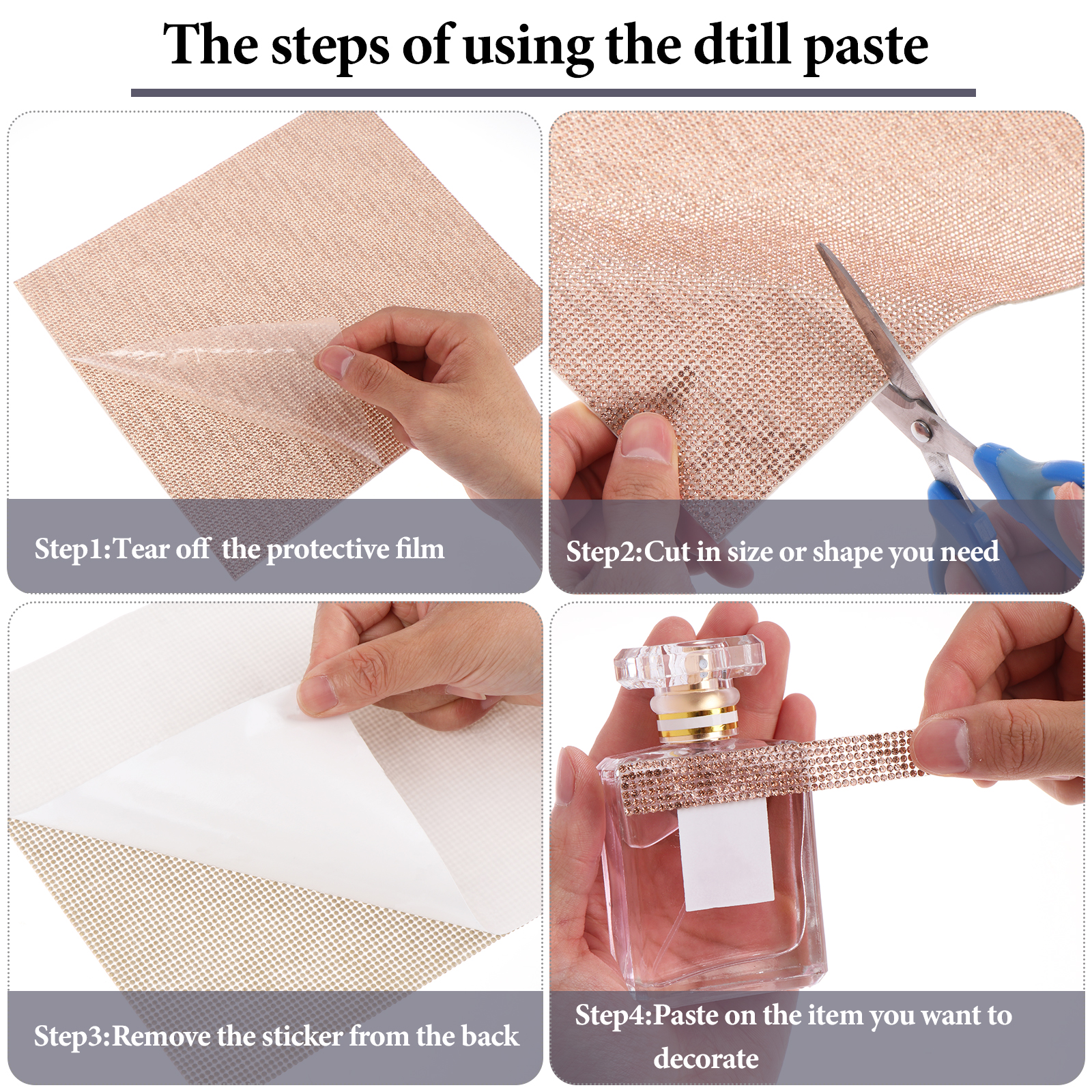 The steps of using the dtill paste

Step1:Tear off  the protective film

Step2:Cut in size or shape you need

Step3:Remove the sticker from the back

Step4:Paste on the item you want to decorate