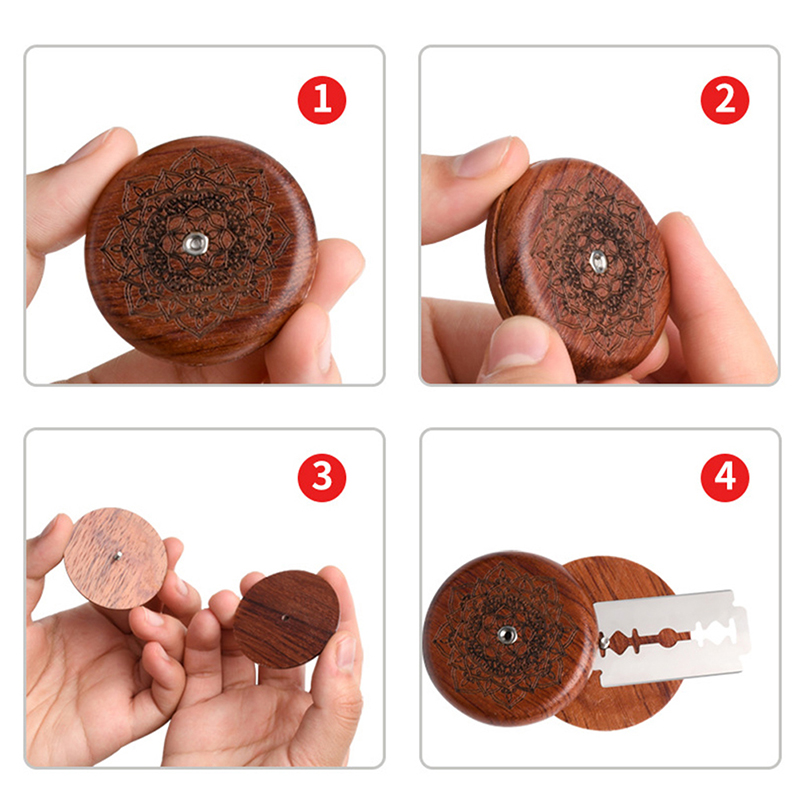 1

2

3

4