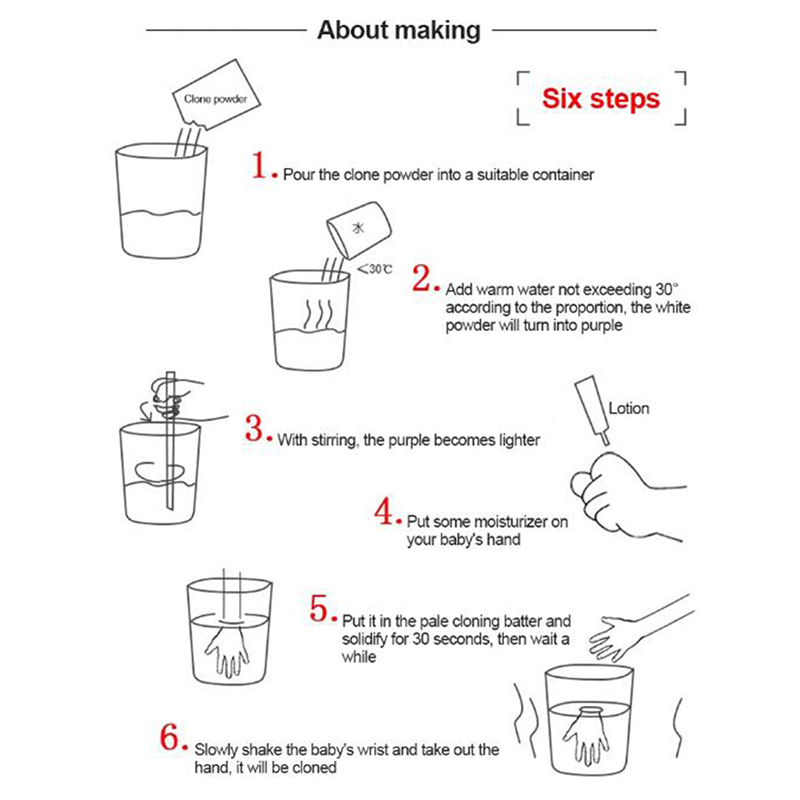 About making

Six steps

Clone powder

1. Pour the clone powder into a suitable container

水

<30℃

2. Add warm water not exceeding 30° according to the proportion, the white powder will turn into purple

3. With stirring, the purple becomes lighter

Lotion

4. Put some moisturizer on your baby's hand

5. Put it in the pale cloning batter and solidify for 30 seconds, then wait a while

6. Slowly shake the baby's wrist and take out the hand, it will be cloned