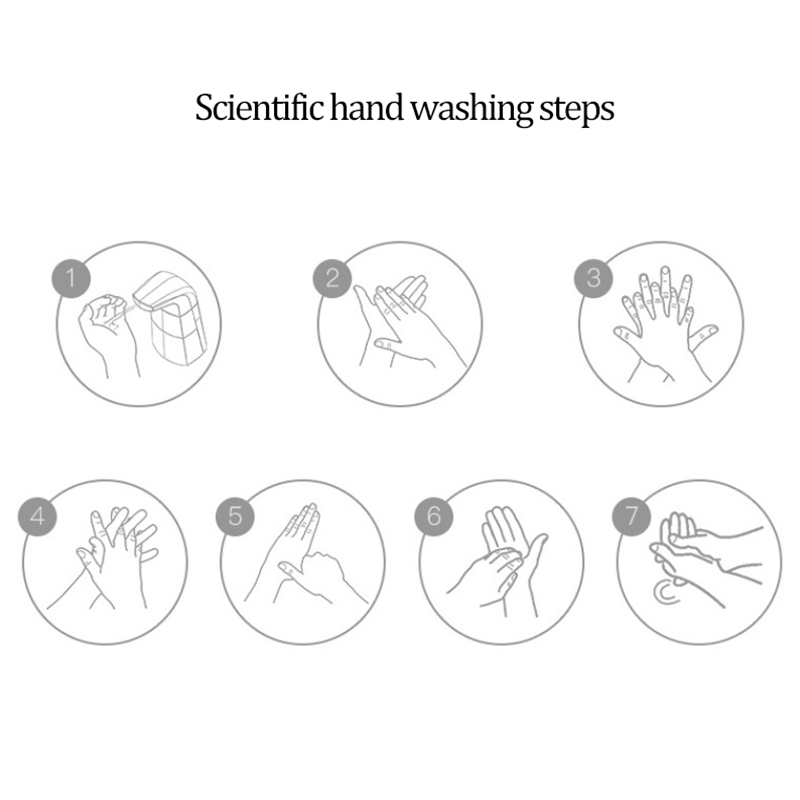 Scientific hand washing steps

1

2

3

4

5

6

7