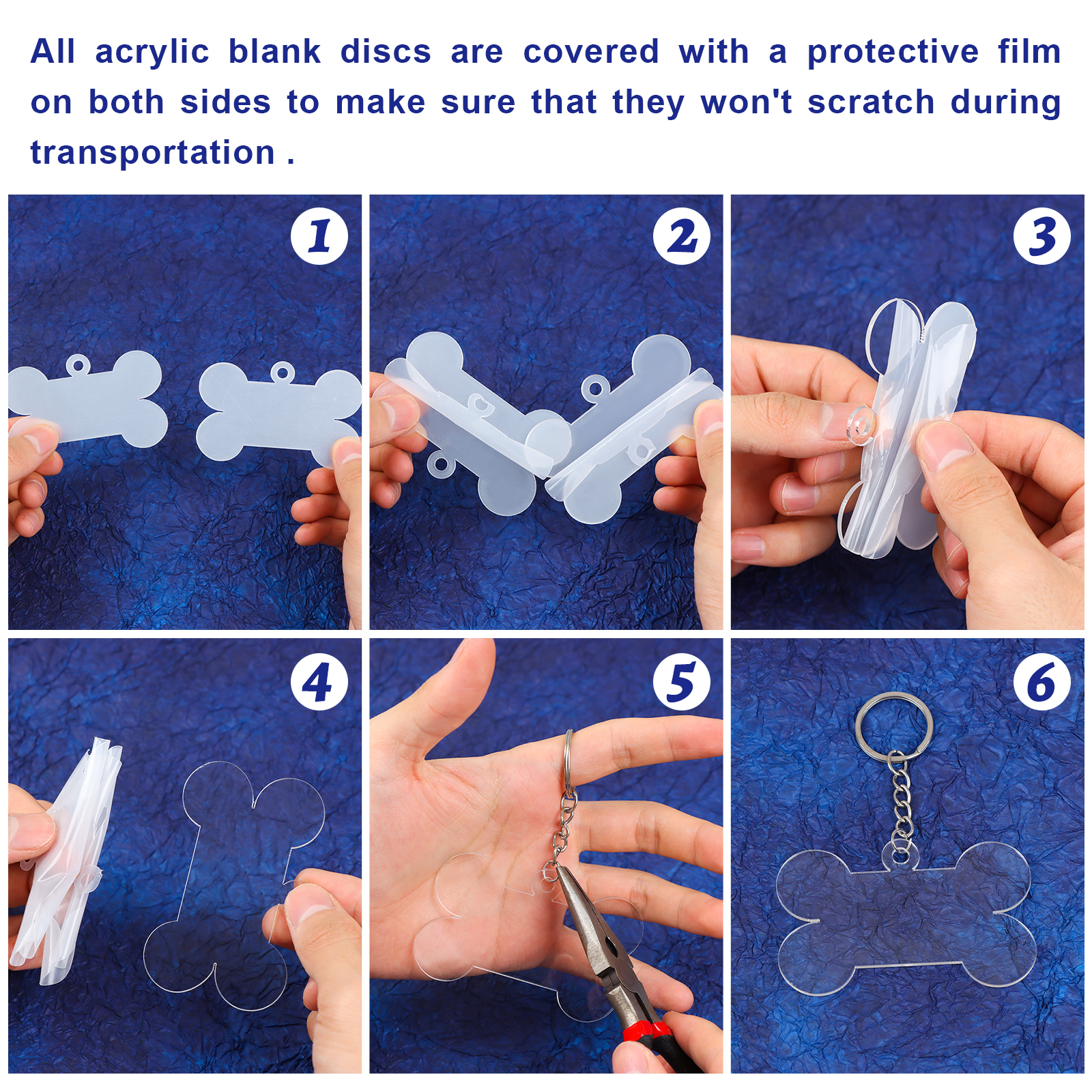 All acrylic blank discs are covered with a protective film on both sides to make sure that they won't scratch during transportation .

1

2

3

4

5

6