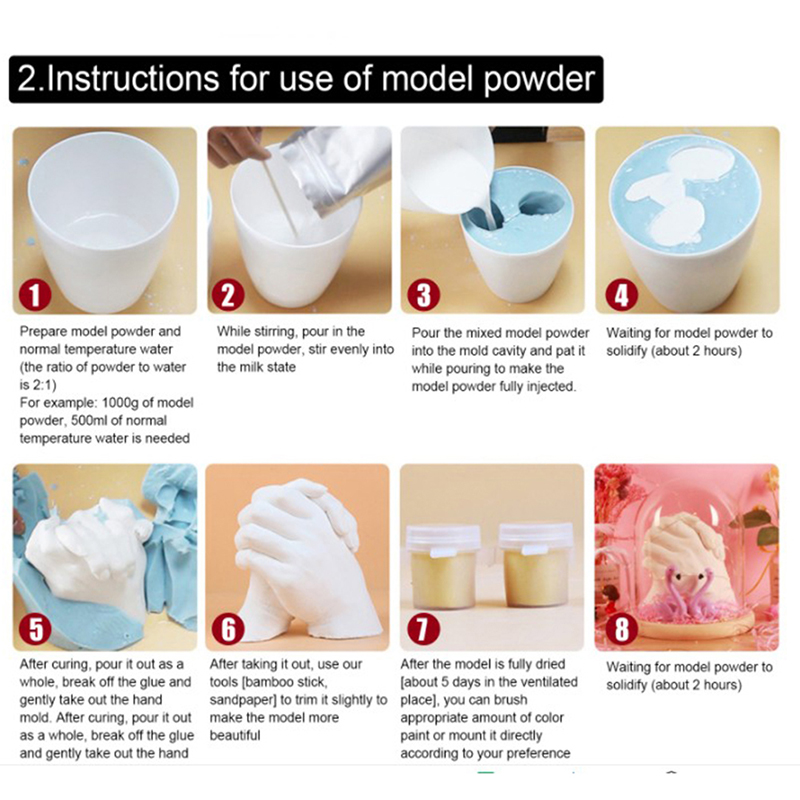 2.Instructions for use of model powder

1

Prepare model powder and normal temperature water (the ratio of powder to water is 2:1)
For example: 1000g of model powder, 500ml of normal temperature water is needed

2

While stirring, pour in the model powder, stir evenly into the milk state

3

Pour the mixed model powder into the mold cavity and pat it while pouring to make the model powder fully injected.

4

Waiting for model powder to solidify (about 2 hours)

5

After curing, pour it out as a whole, break off the glue and gently take out the hand mold. After curing, pour it out as a whole, break off the glue and gently take out the hand

6

After taking it out, use our tools [bamboo stick, sandpaper] to trim it slightly to make the model more beautiful

7

After the model is fully dried [about 5 days in the ventilated place], you can brush appropriate amount of color paint or mount it directly according to your preference

8

Waiting for model powder to solidify (about 2 hours)