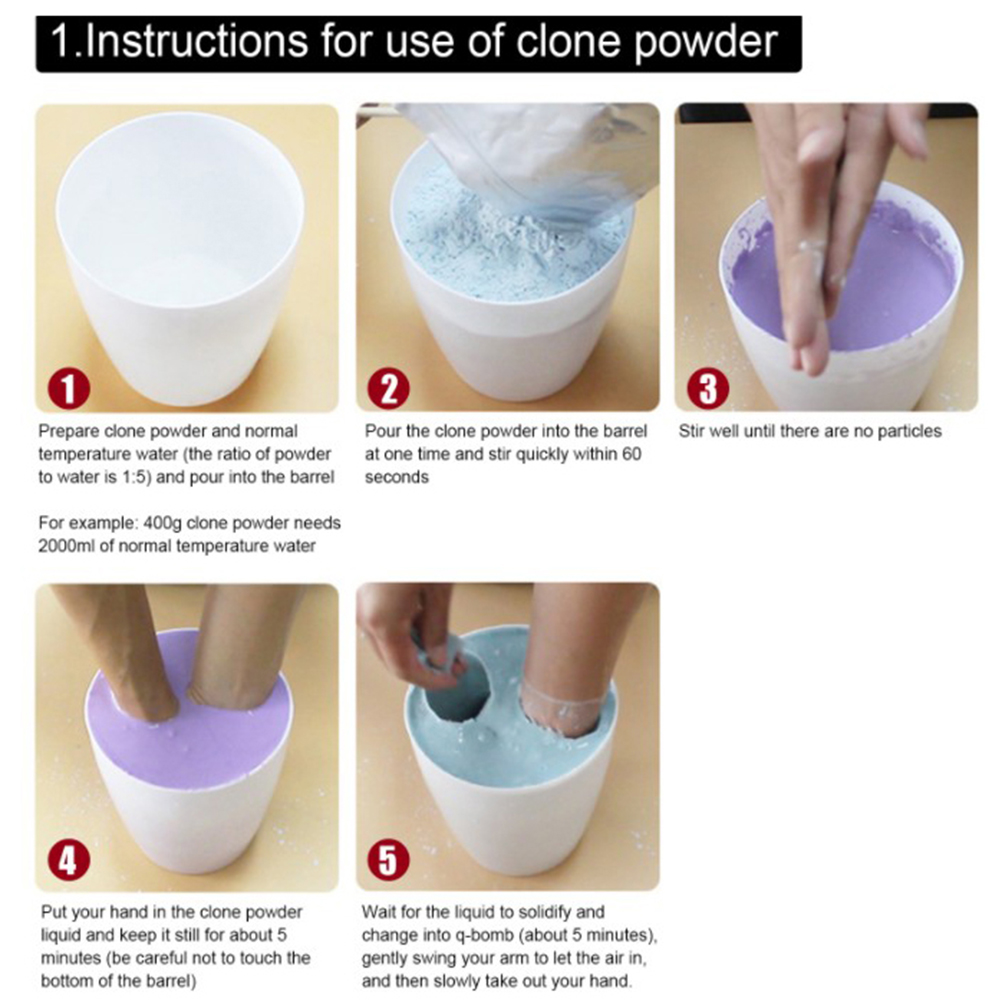 1.Instructions for use of clone powder

1

Prepare clone powder and normal temperature water (the ratio of powder to water is 1:5) and pour into the barrel

For example: 400g clone powder needs 2000ml of normal temperature water

2

Pour the clone powder into the barrel at one time and stir quickly within 60 seconds

3

Stir well until there are no particles

4

Put your hand in the clone powder liquid and keep it still for about 5 minutes (be careful not to touch the bottom of the barrel)

5

Wait for the liquid to solidify and change into q-bomb (about 5 minutes), gently swing your arm to let the air in, and then slowly take out your hand.