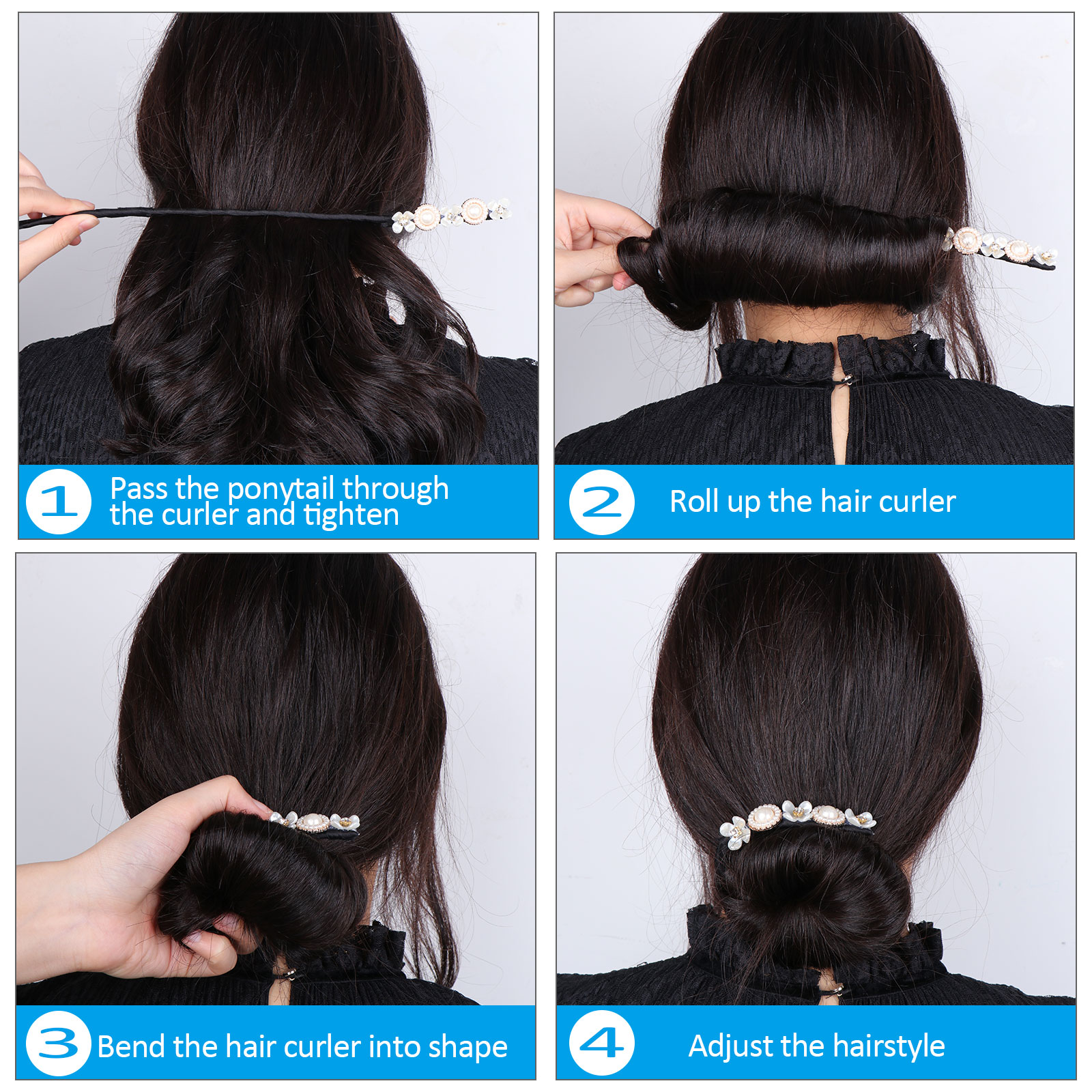 1 Pass the ponytail through the curler and tighten

2 Roll up the hair curler

3 Bend the hair curler into shape

4 Adjust the hairstyle