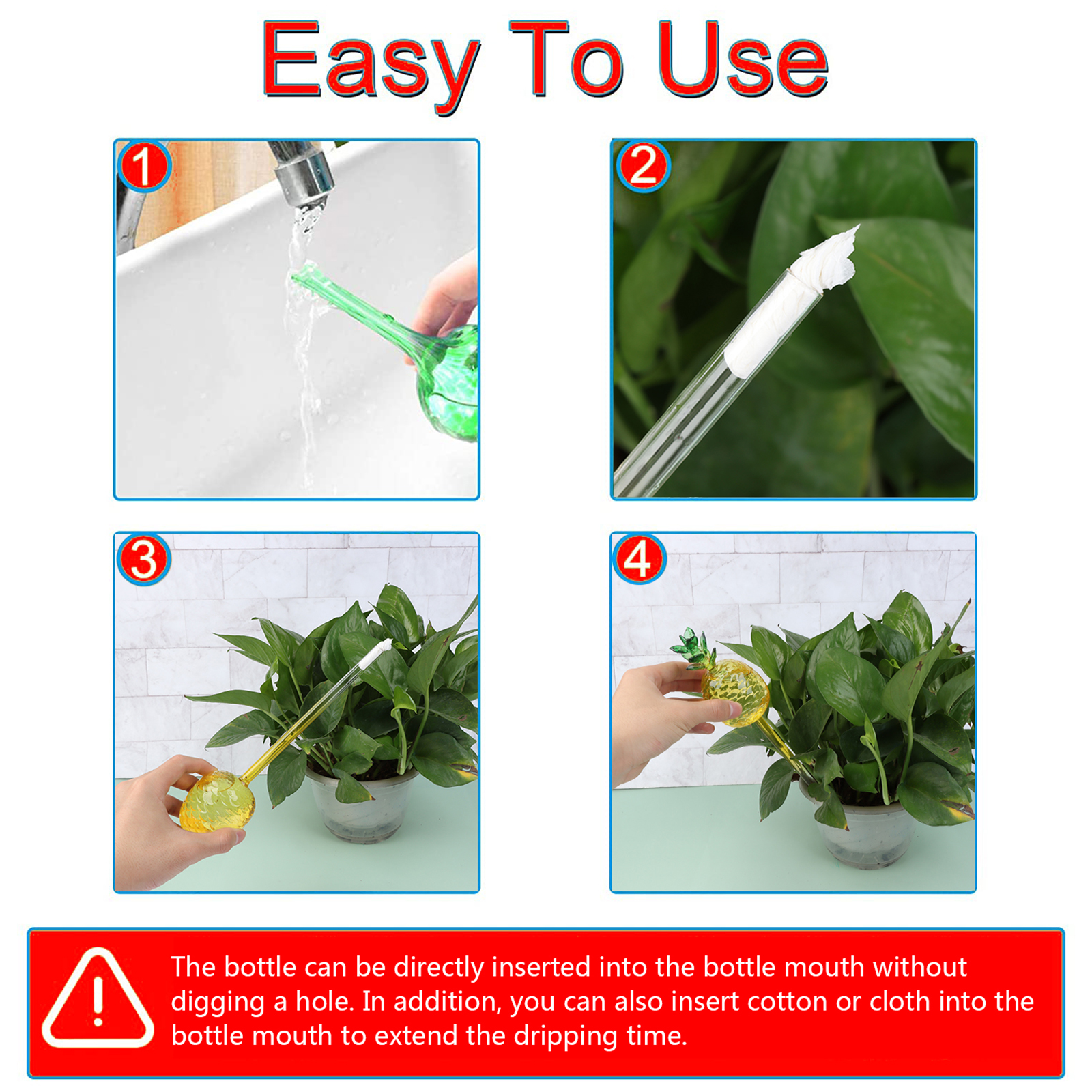 Easy To Use

1

2

3

4

The bottle can be directly inserted into the bottle mouth without digging a hole. In addition, you can also insert cotton or cloth into the bottle mouth to extend the dripping time.