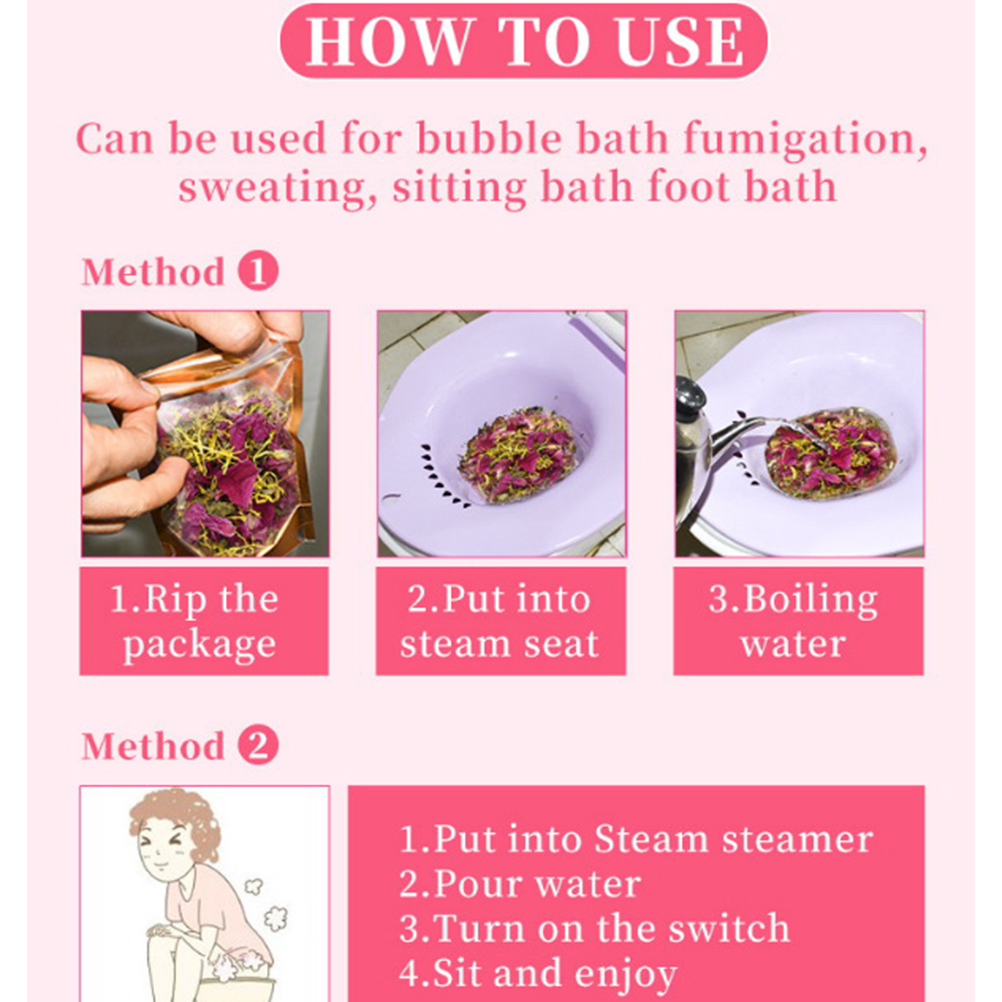 HOW TO USE

Can be used for bubble bath fumigation, sweating, sitting bath foot bath

Method 1

1.Rip the package

2.Put into steam seat

3.Boiling water

Method 2

1.Put into Steam steamer
2.Pour water
3.Turn on the switch
4.Sit and enjoy