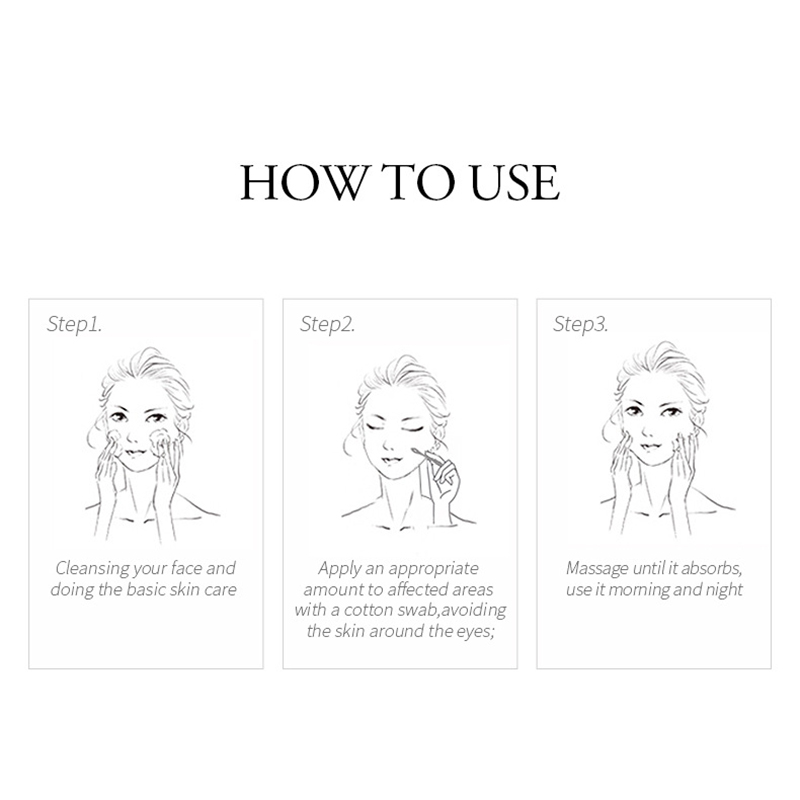 HOW TO USE

Step1.

Cleansing your face and doing the basic skin care

Step2.

Apply an appropriate amount to affected areas with a cotton swab,avoiding the skin around the eyes;

Step3.

Massage until it absorbs, use it morning and night