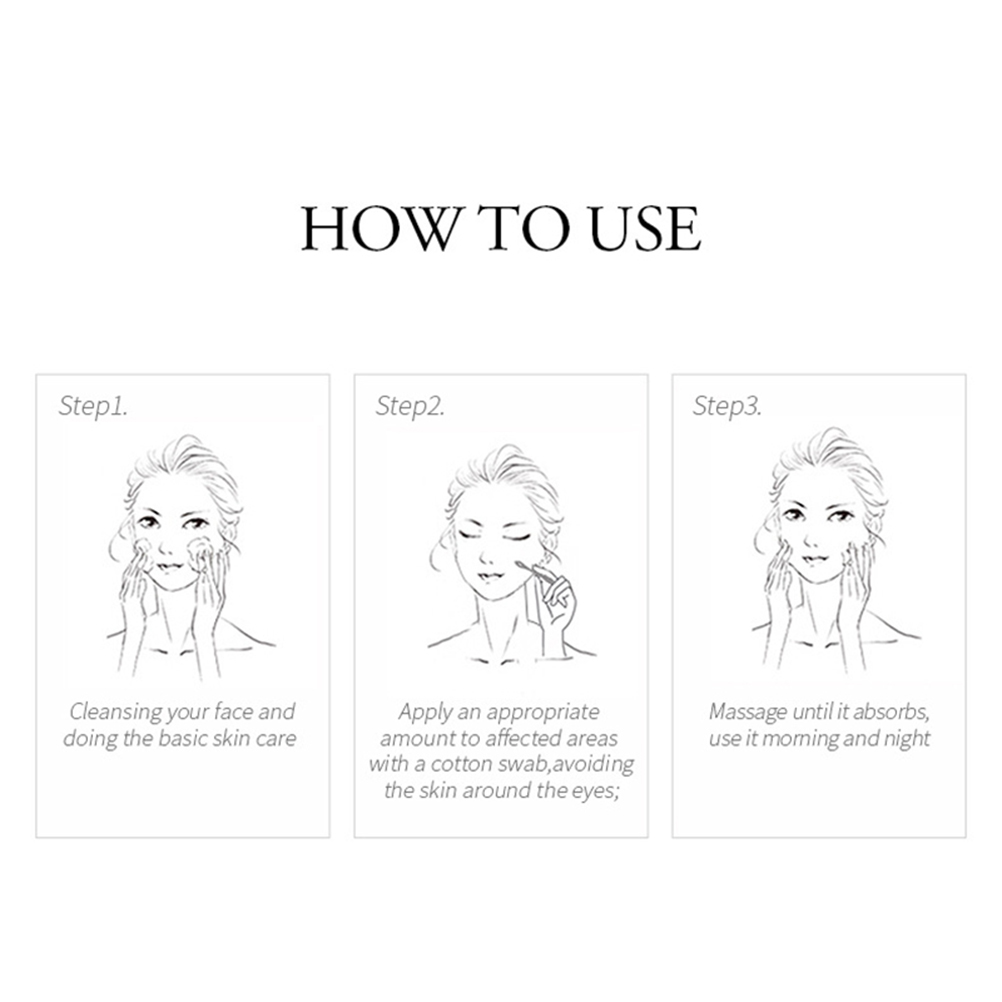 HOW TO USE

Step1.

Cleansing your face and doing the basic skin care

Step2.

Apply an appropriate amount to affected areas with a cotton swab,avoiding the skin around the eyes;

Step3.

Massage until it absorbs, use it morning and night