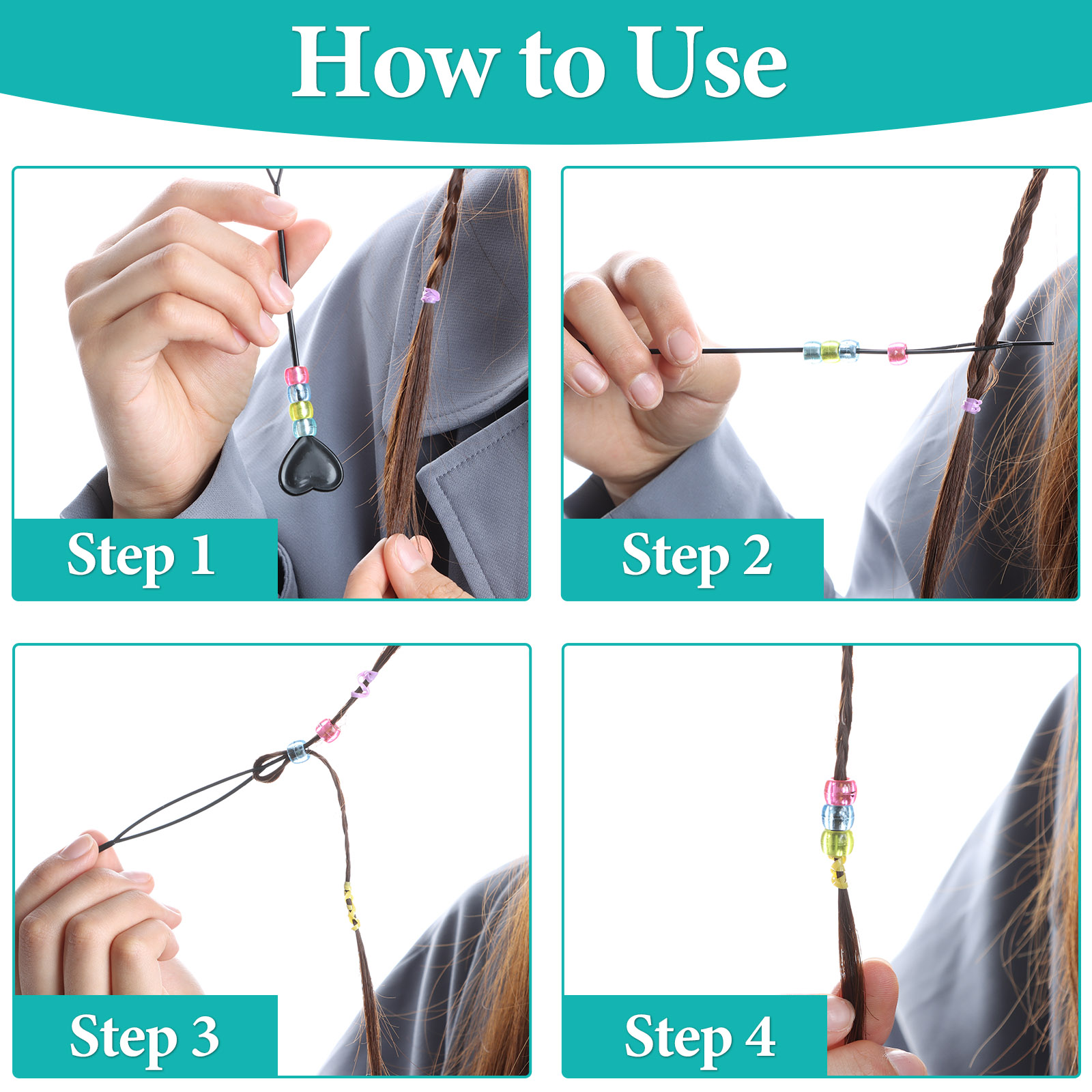 How to Use

Step 1

Step 2

Step 3

Step 4