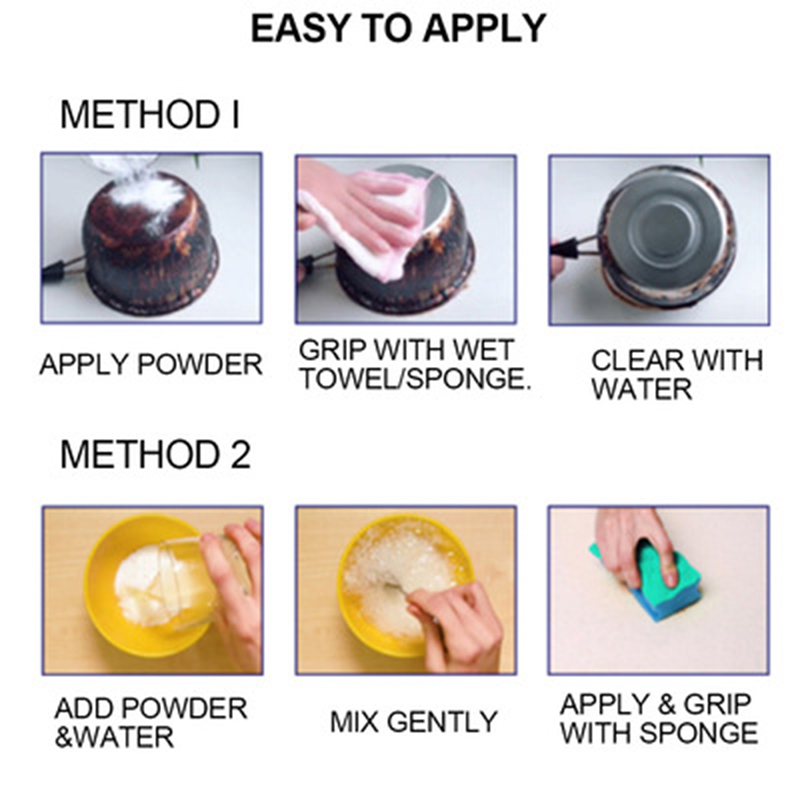 EASY TO APPLY

METHOD I

APPLY POWDER

GRIP WITH WET TOWEL/SPONGE.

CLEAR WITH WATER

METHOD 2

ADD POWDER &WATER

MIX GENTLY

APPLY & GRIP WITH SPONGE