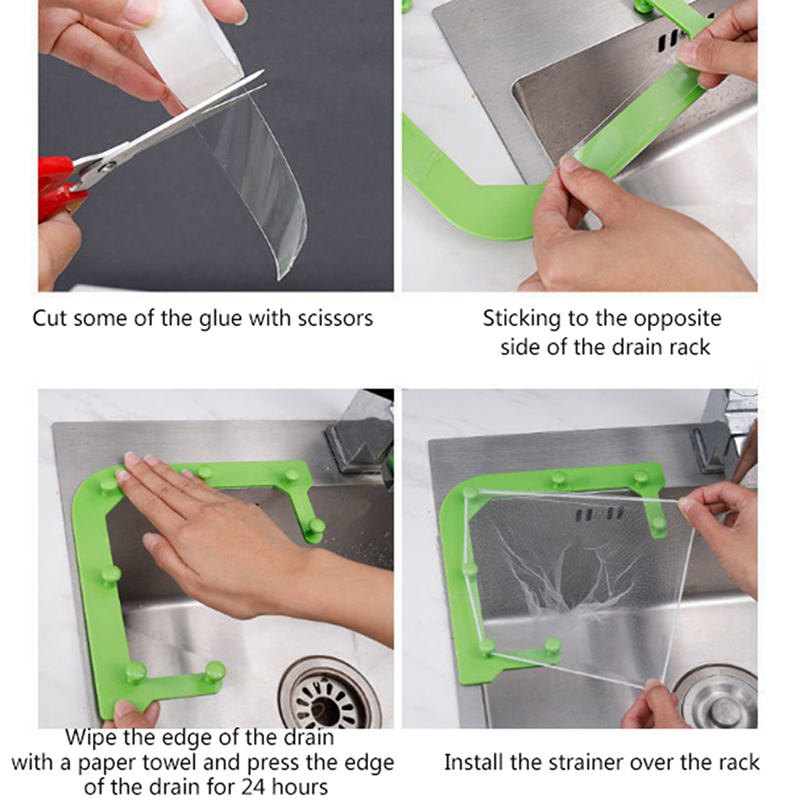 Cut some of the glue with scissors

Sticking to the opposite side of the drain rack

Wipe the edge of the drain with a paper towel and press the edge of the drain for 24 hours

Install the strainer over the rack