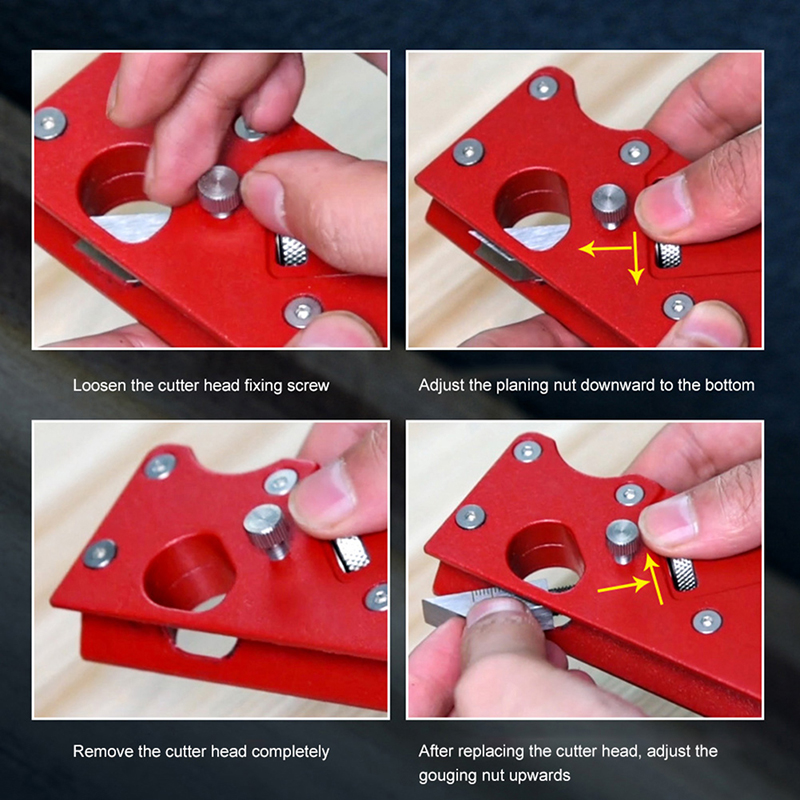 Loosen the cutter head fixing screw

Adjust the planing nut downward to the bottom

Remove the cutter head completely

After replacing the cutter head, adjust the gouging nut upwards