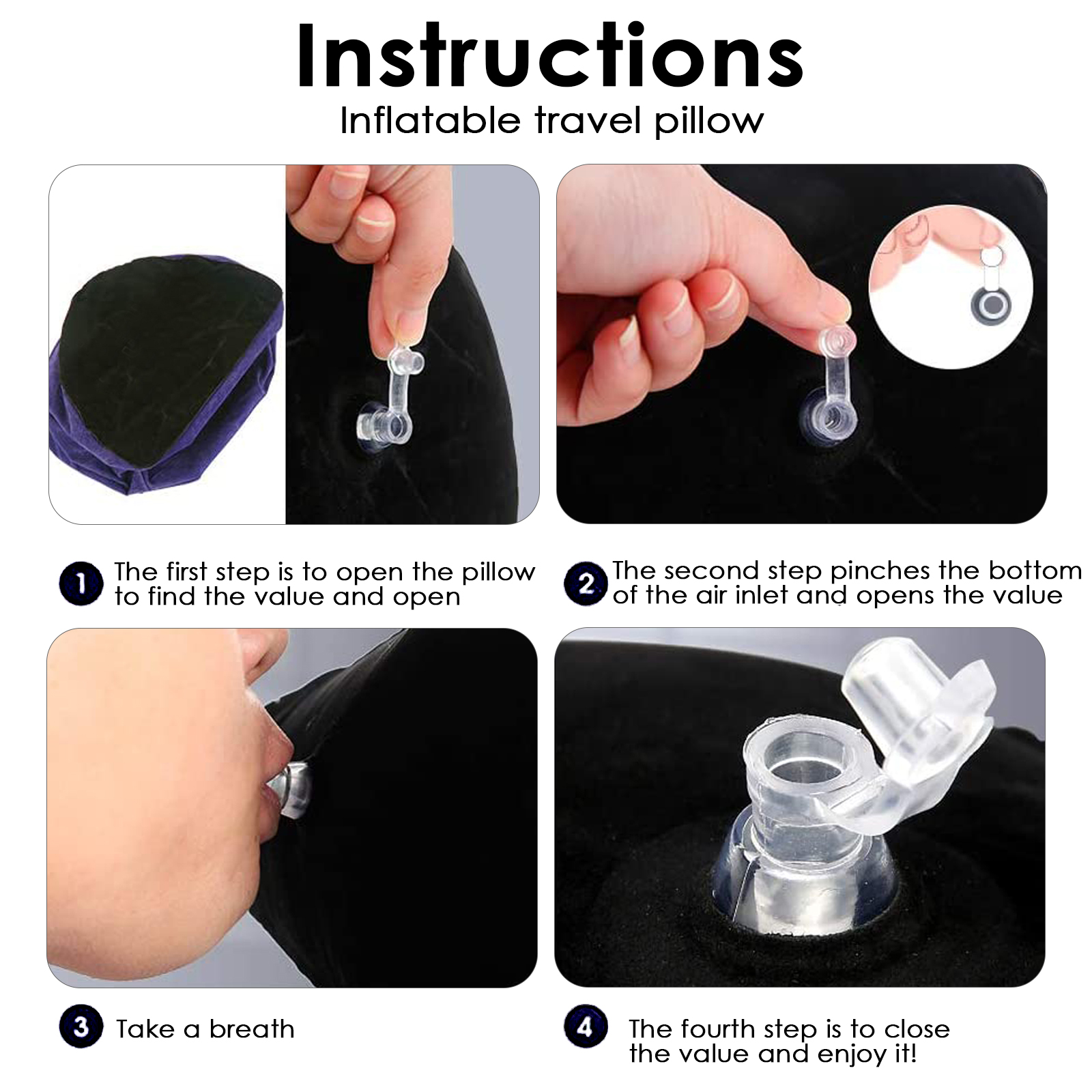 Instructions
Inflatable travel pillow

1 The first step is to open the pillow to find the value and open

2 The second step pinches the bottom of the air inlet and opens the value

3 Take a breath

4 The fourth step is to close the value and enjoy it!