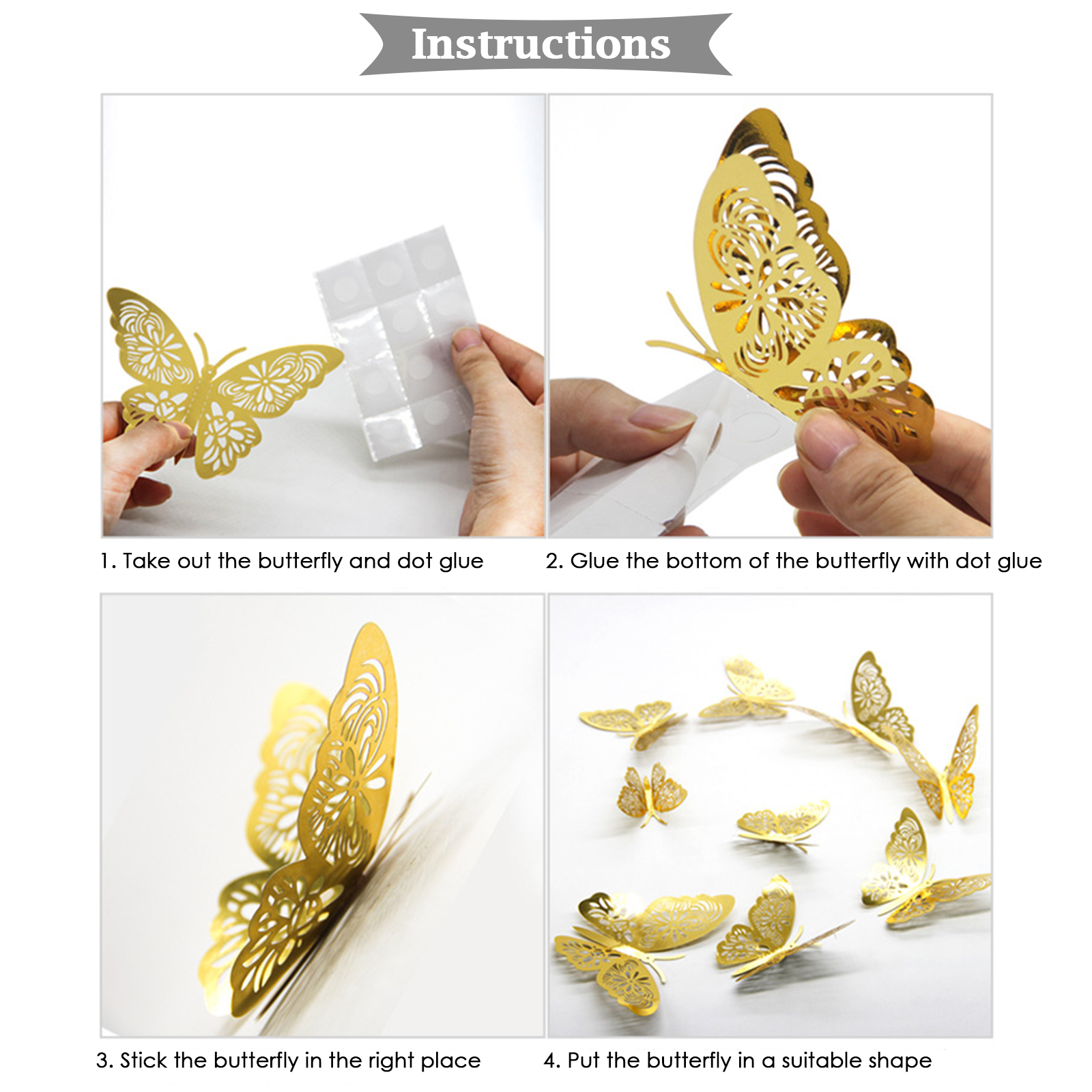 Instructions

1. Take out the butterfly and dot glue

2. Glue the bottom of the butterfly with dot glue

3. Stick the butterfly in the right place

4. Put the butterfly in a suitable shape