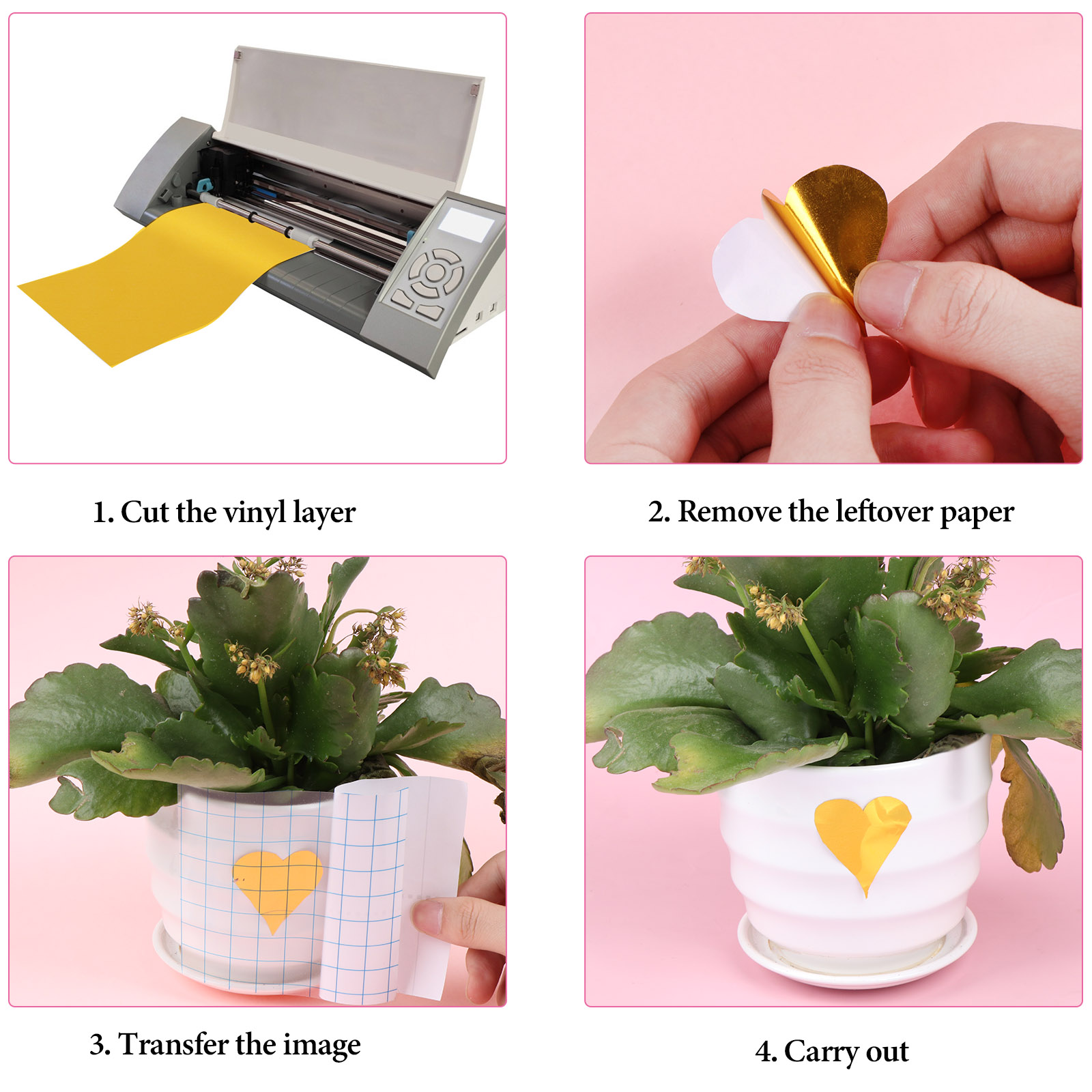 1. Cut the vinyl layer

2. Remove the leftover paper

3. Transfer the image

4. Carry out