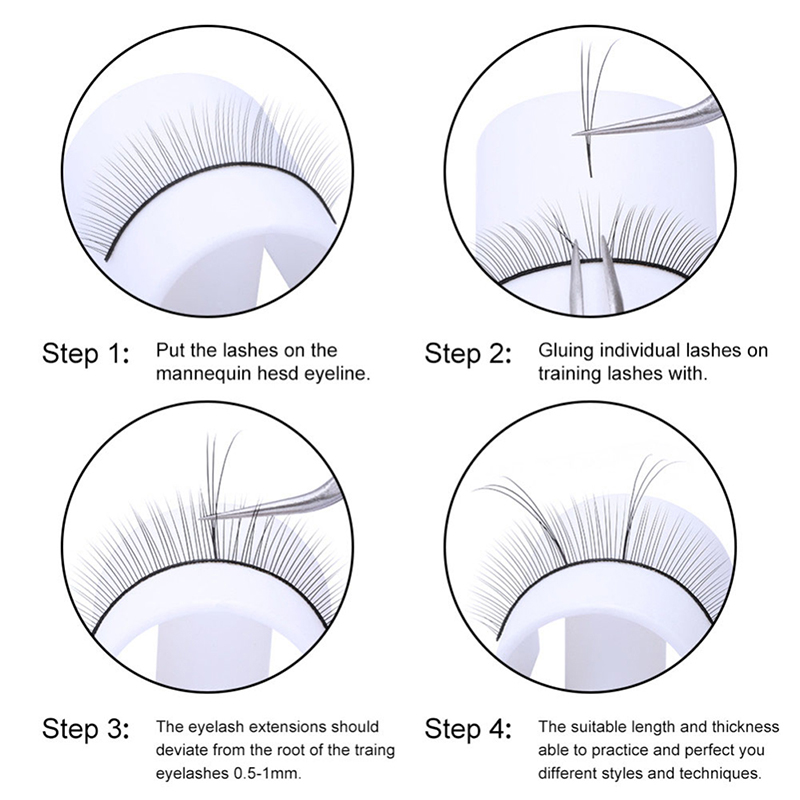 Step 1: Put the lashes on the mannequin hesd eyeline.

Step 2: Gluing individual lashes on training lashes with.

Step 3: The eyelash extensions should deviate from the root of the traing eyelashes 0.5-1mm.

Step 4: The suitable length and thickness able to practice and perfect you different styles and techniques.